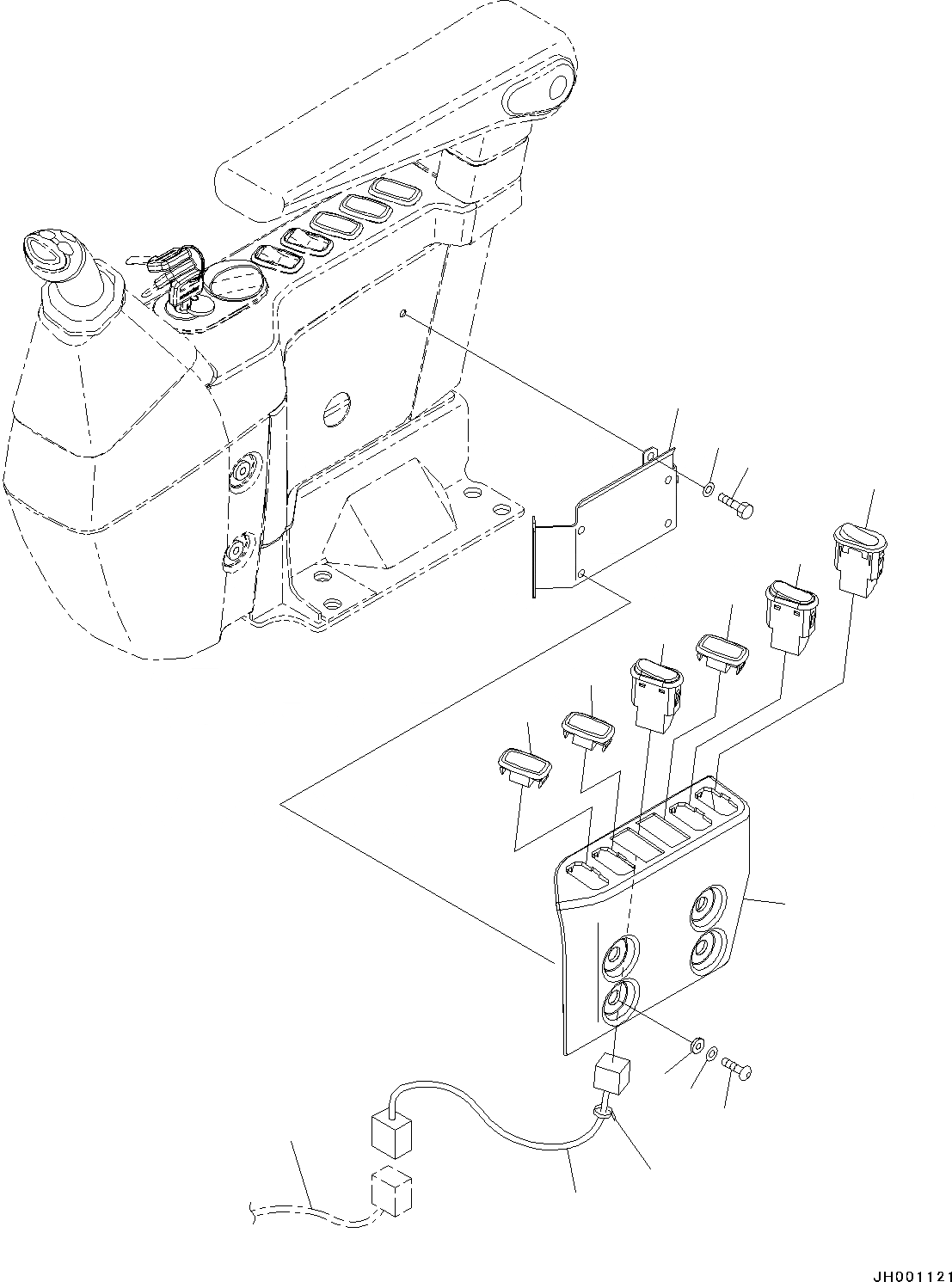 JH001121