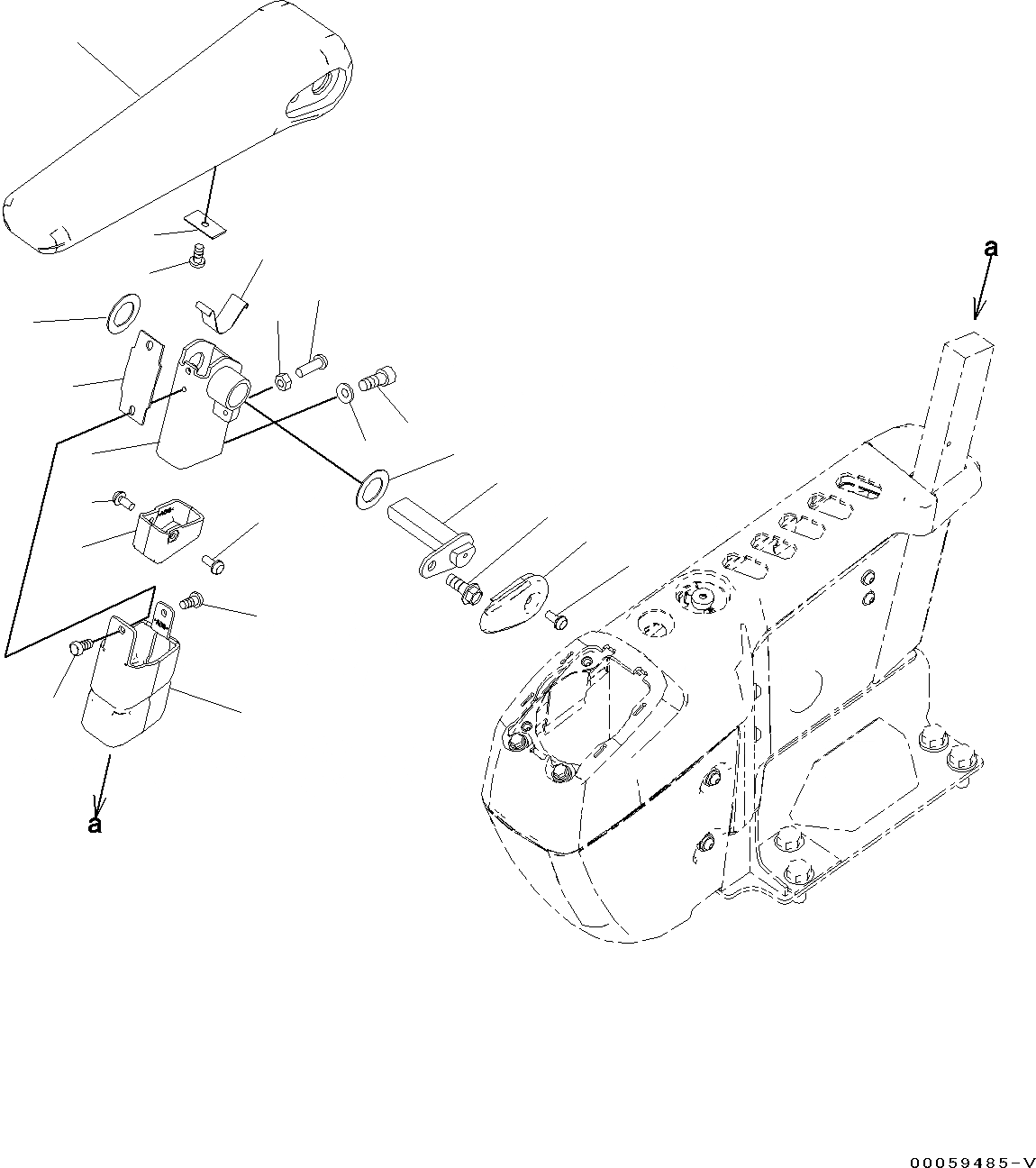 a

a

00059485-V