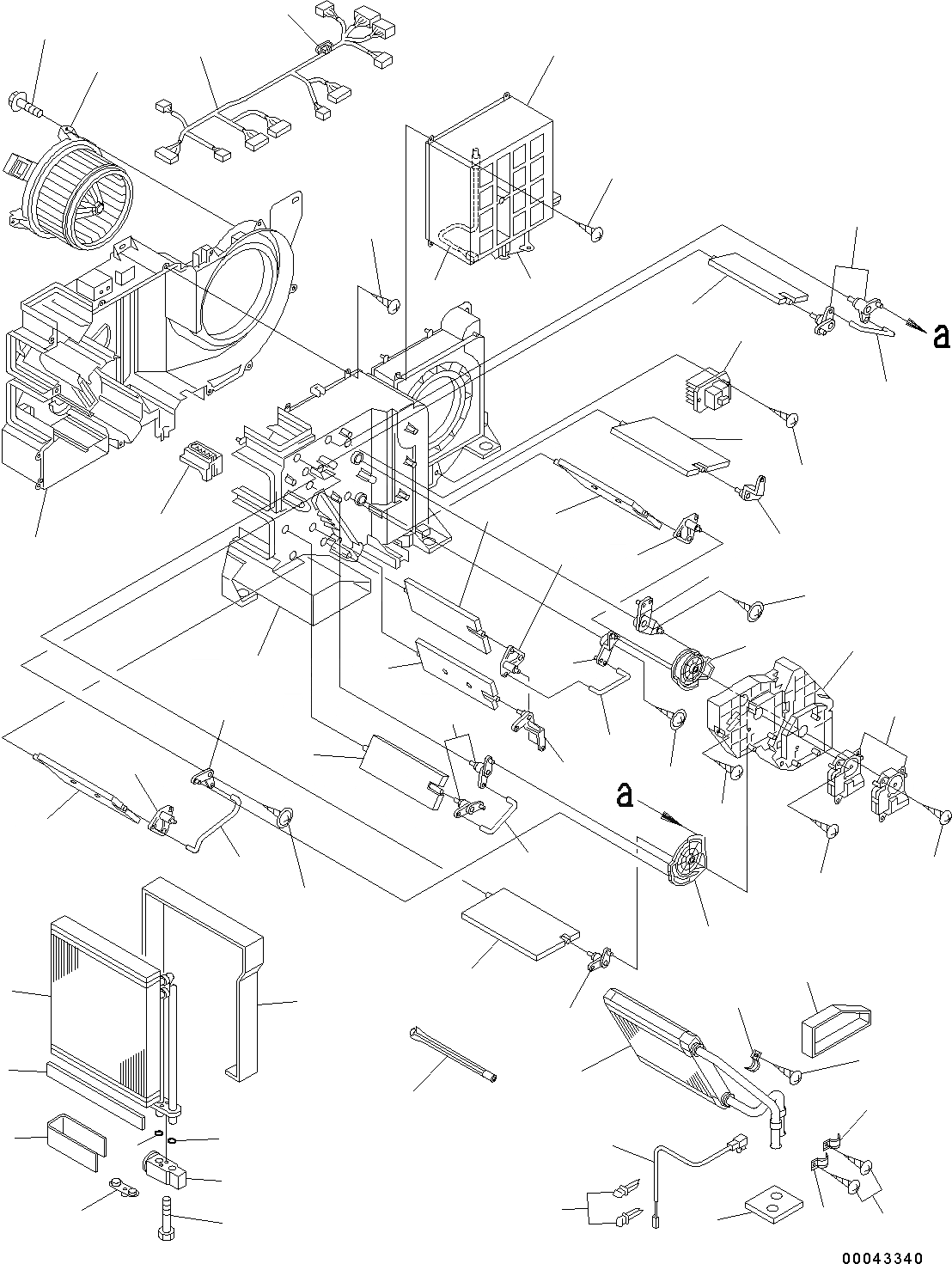 a

a

00043340