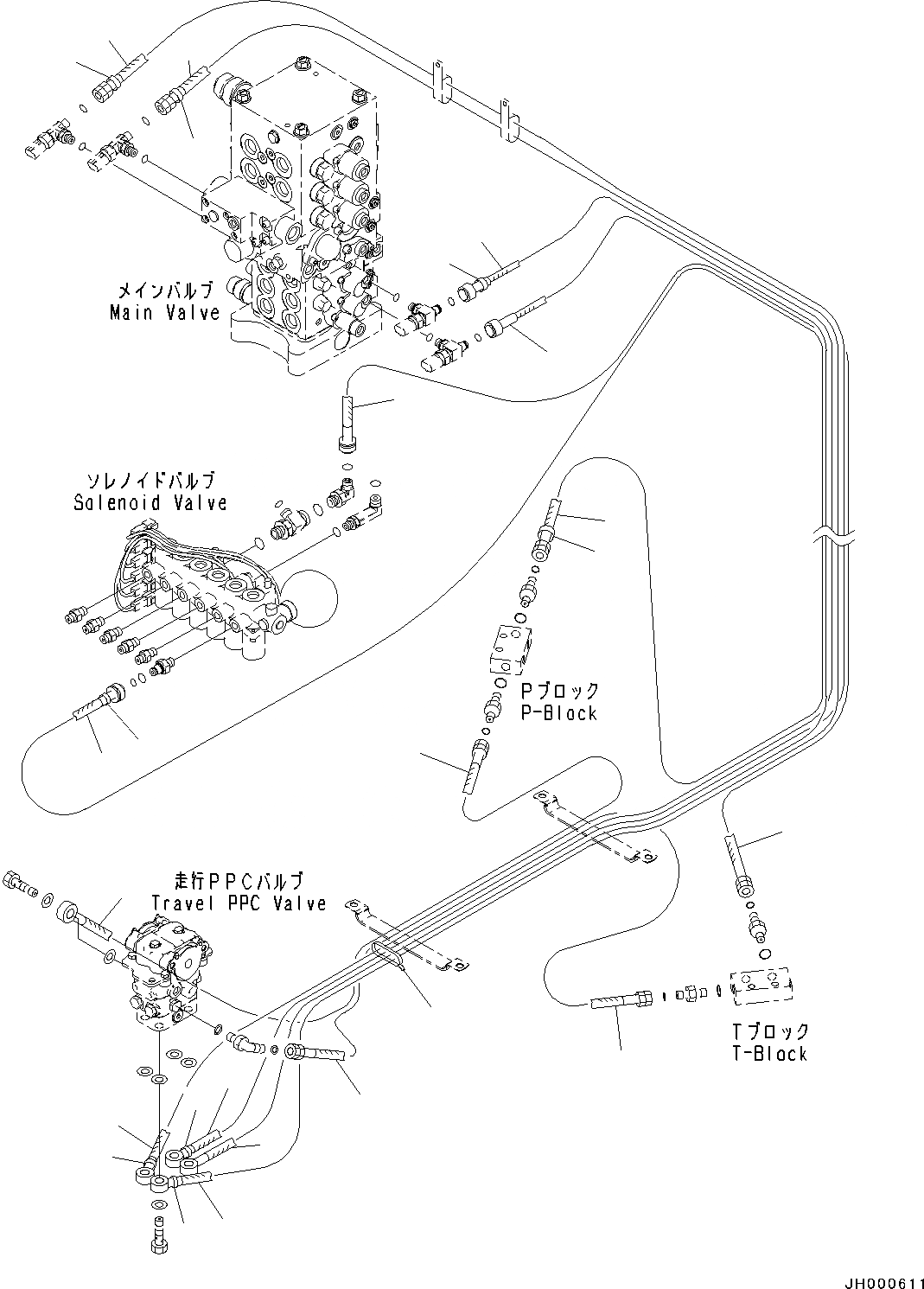 メインバルブ
Main Valve

ソレノイドバルブ
Solenoid Valve

Pブロック
P-Block

走行PPCバルブ
Travel PPC Valve

Tブロック
T-Block

JH000611