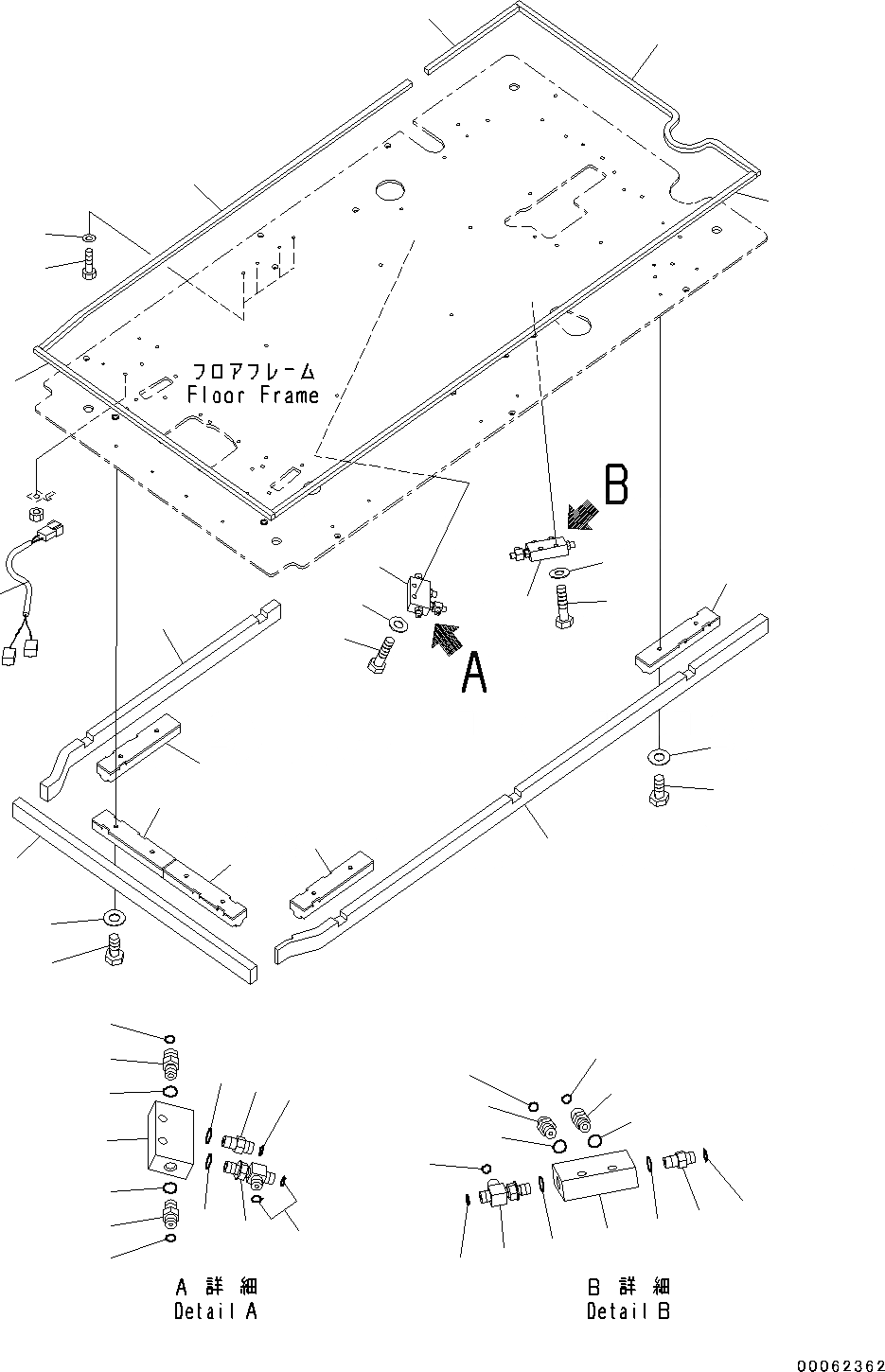 フロアフレーム
Floor Frame

B

A

A 詳 細
Detail A

B 詳 細
Detail B

00062362