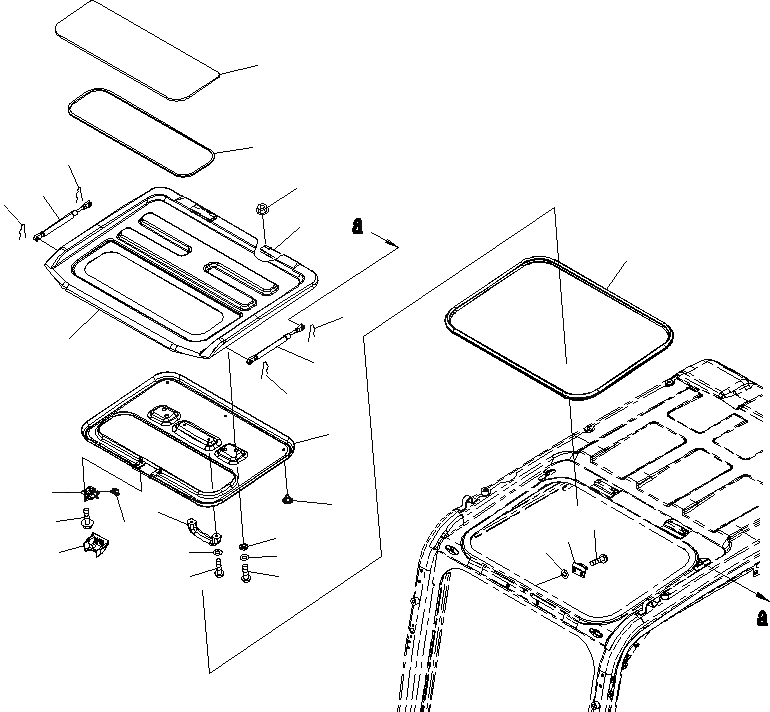 a

a