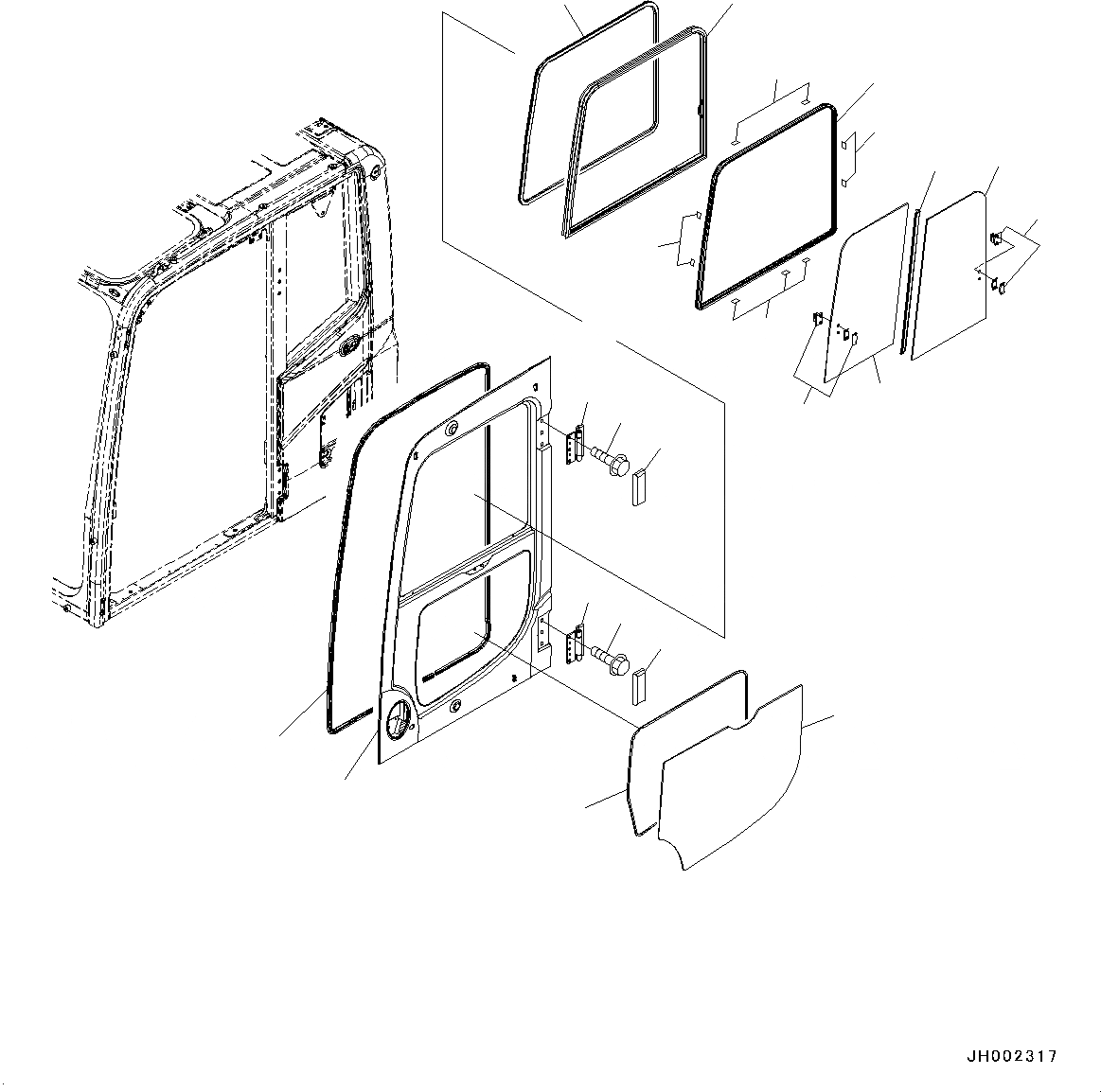 JH002317