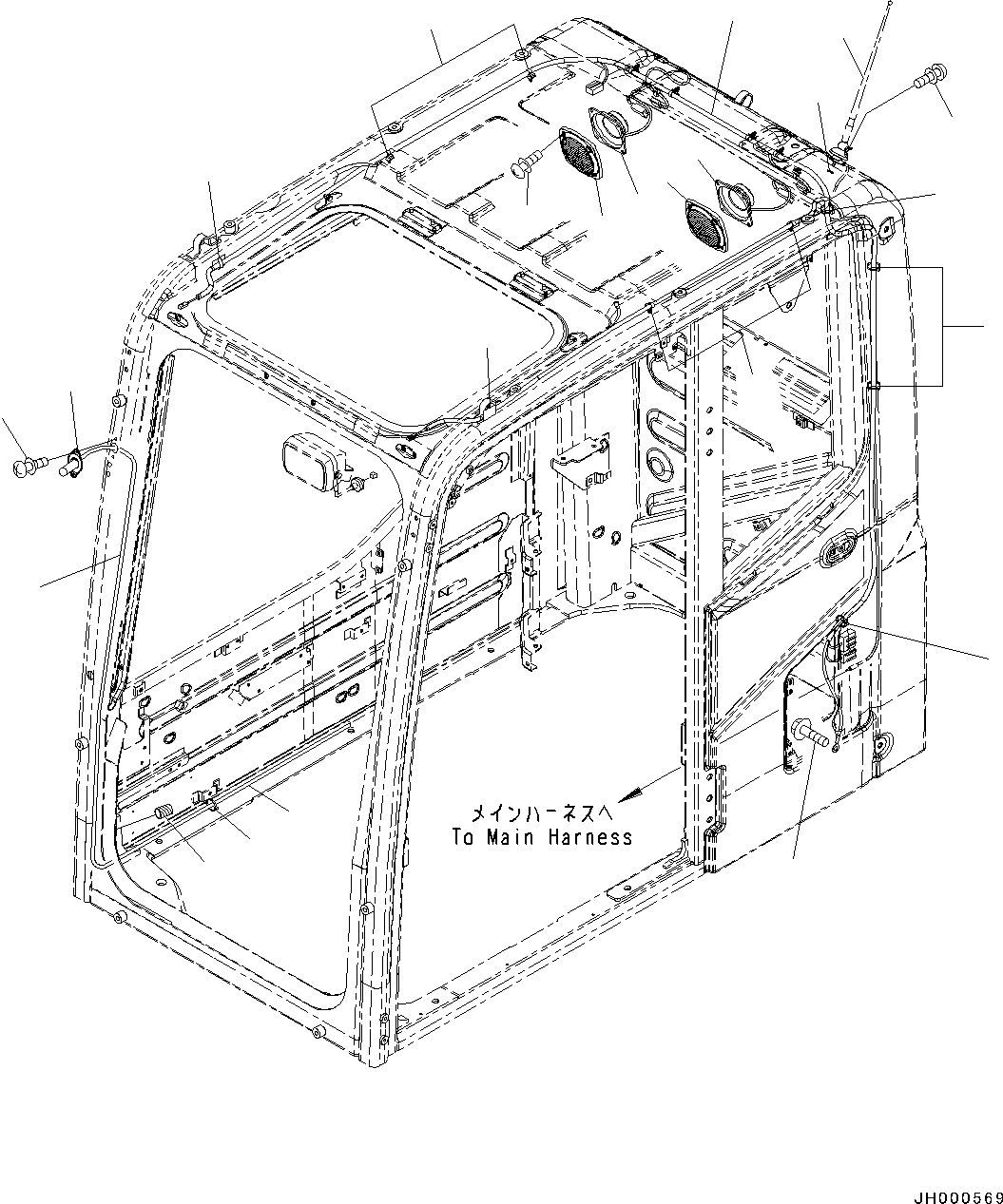 メインハーネスへ
To Main Harness

JH000569