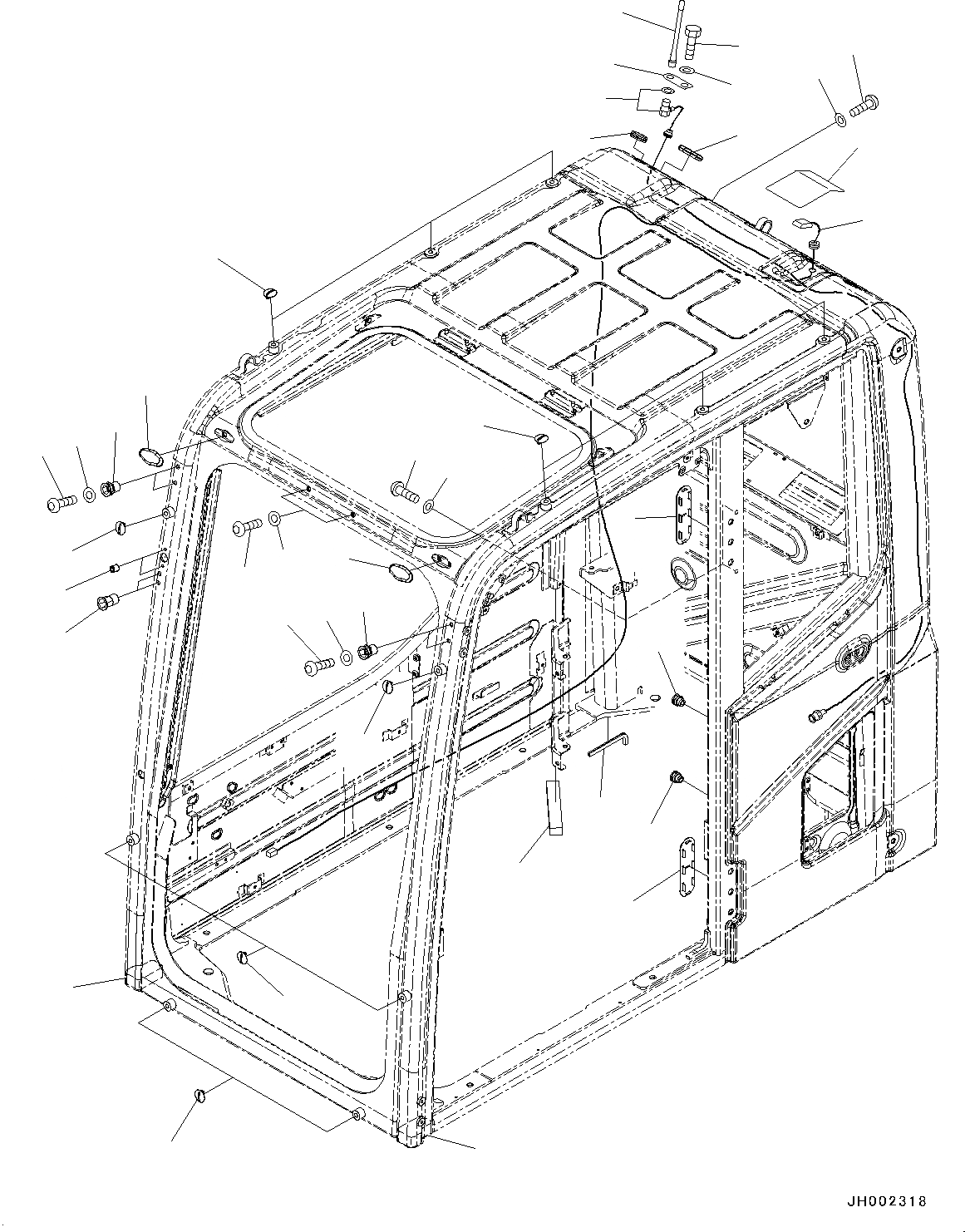 JH002318