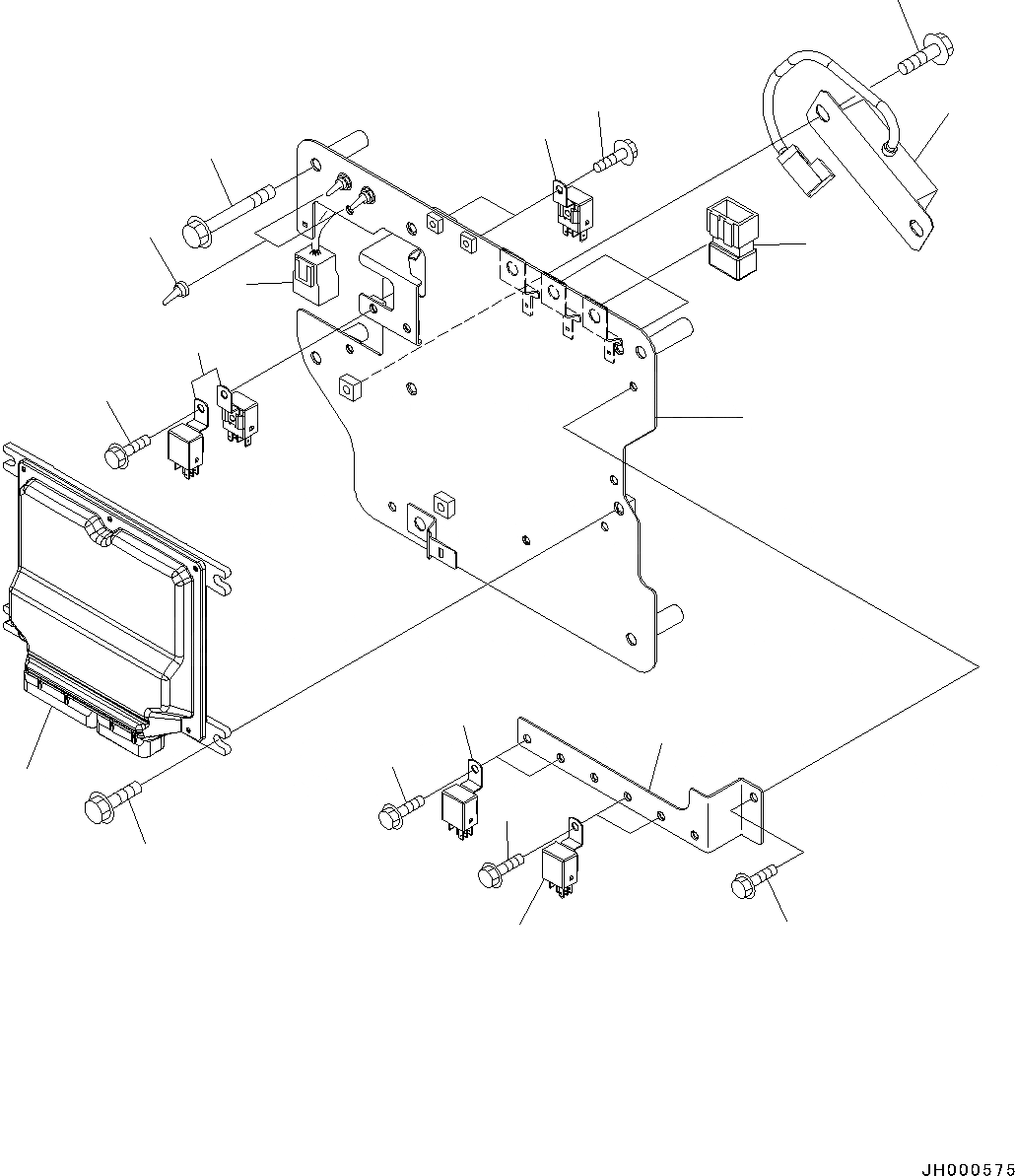 JH000575