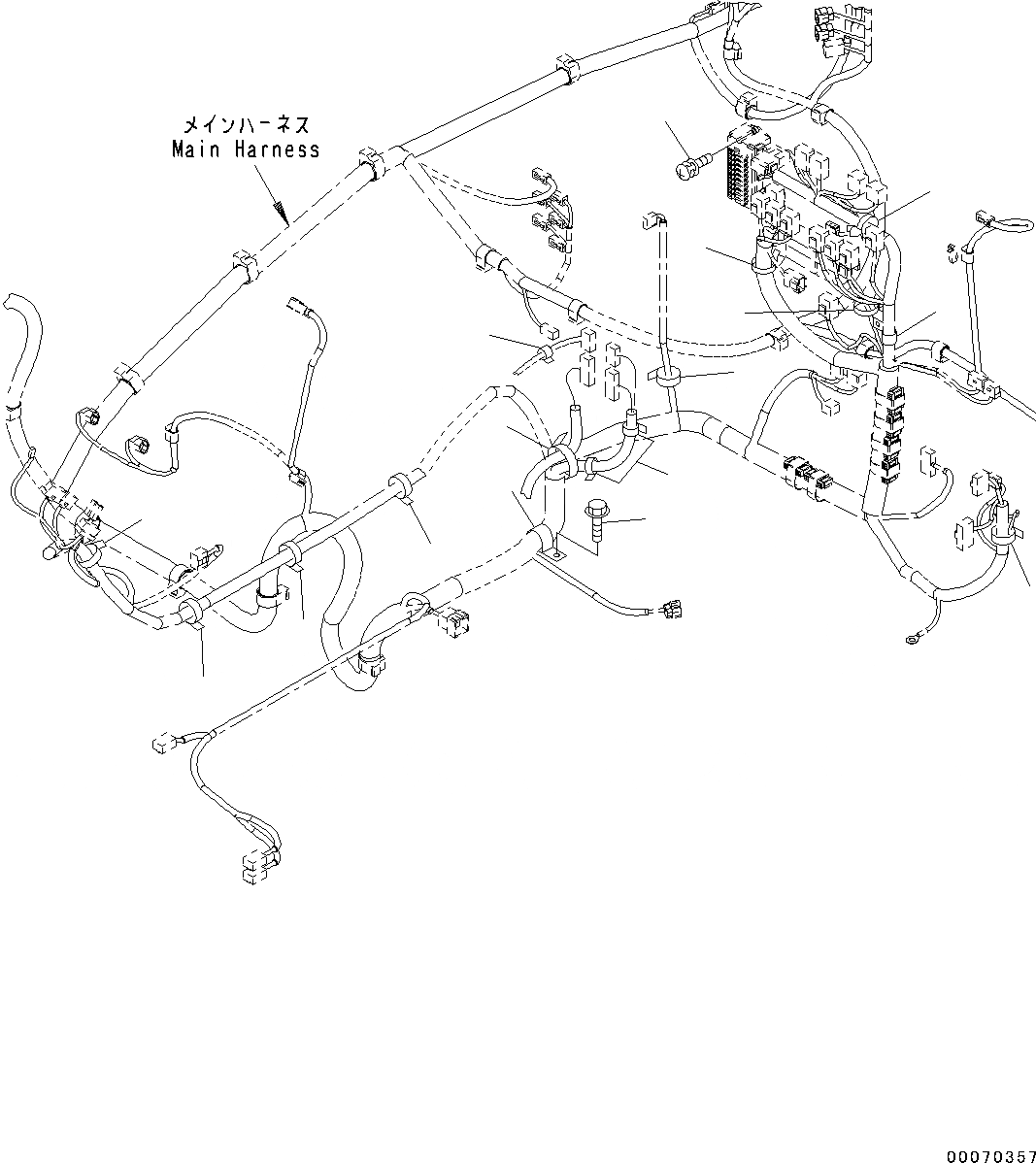 メインハーネス
Main Harness

00070357