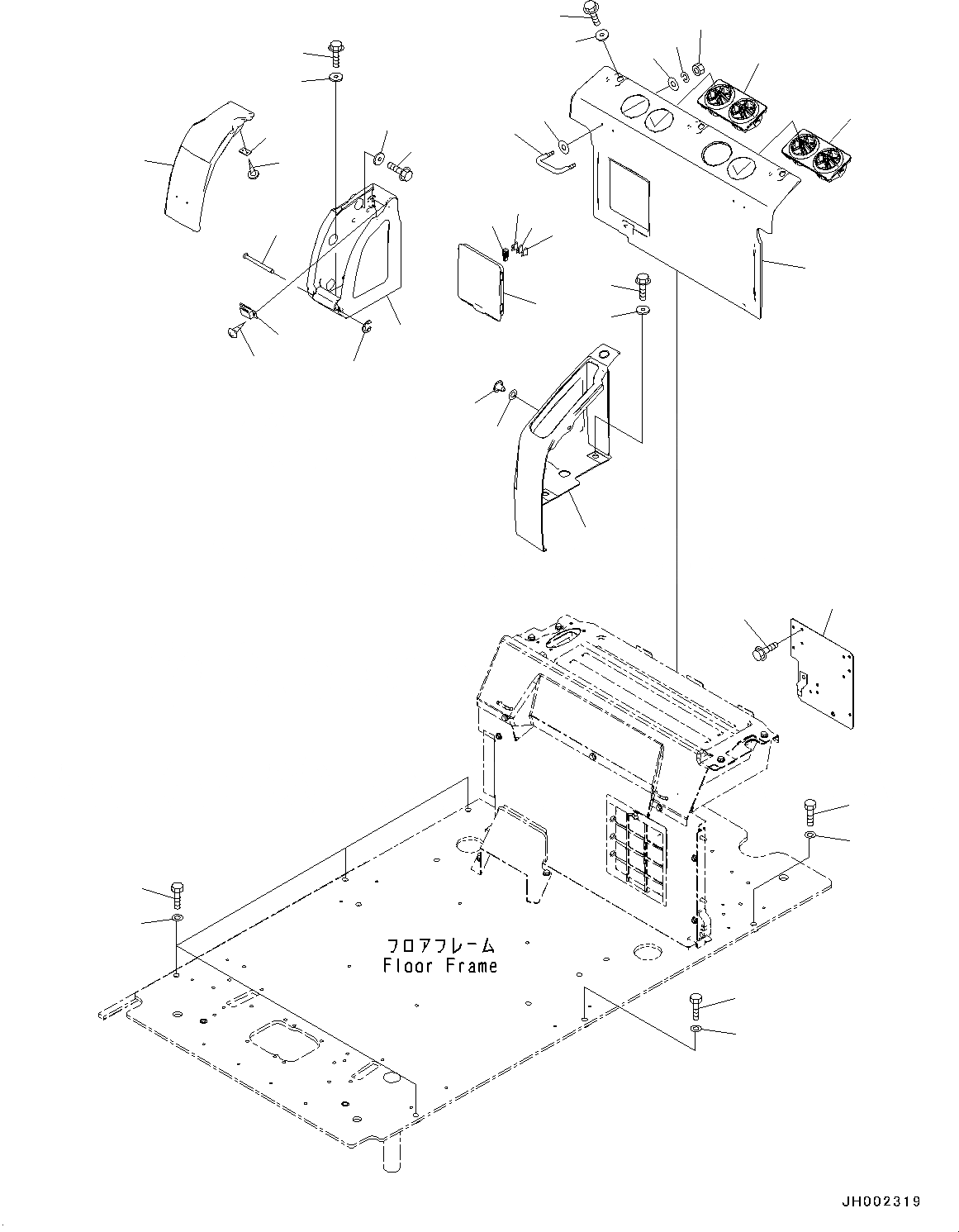 フロアフレーム
Floor Frame

JH002319