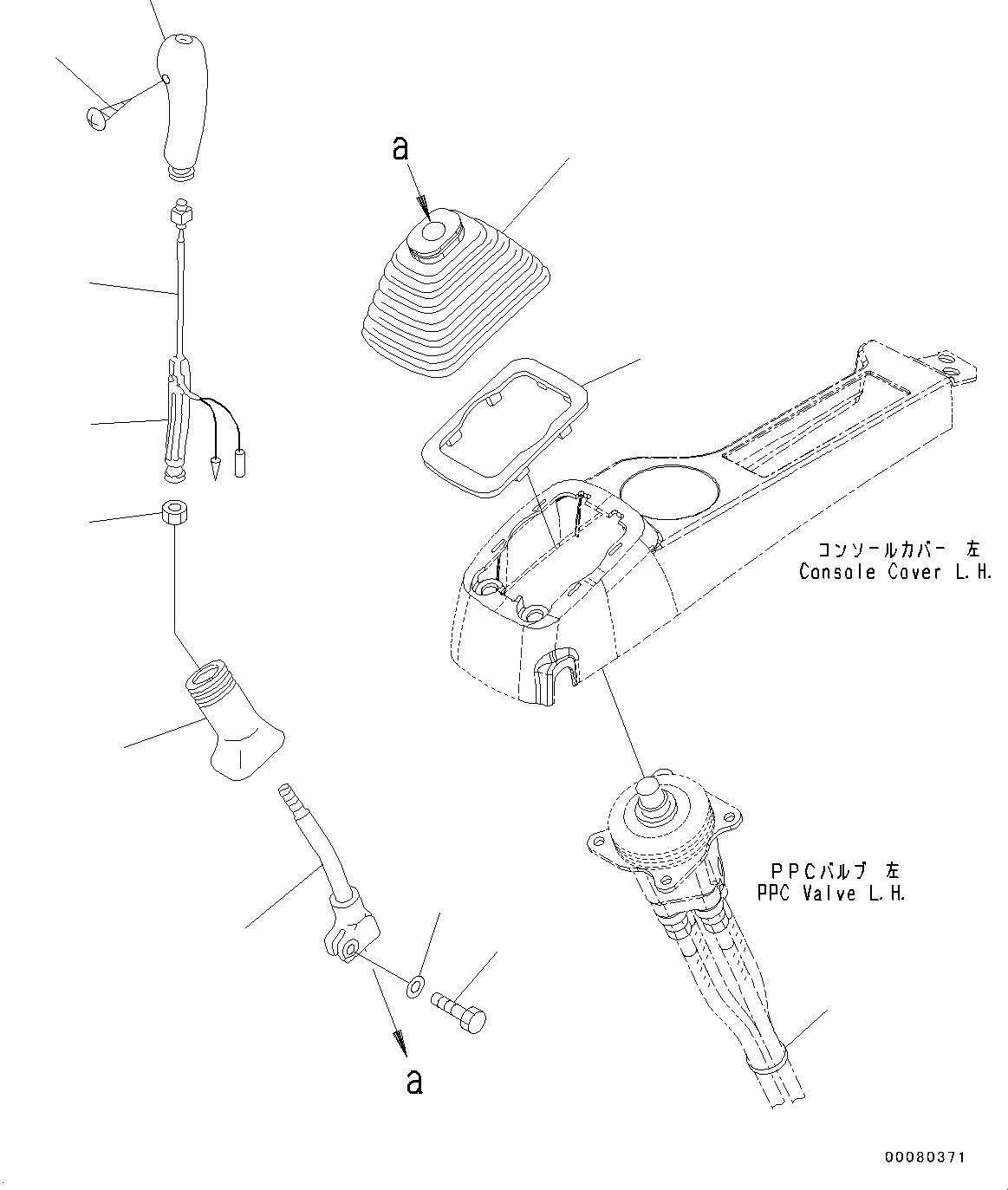 a

コンソールカバー 左
Console Cover L.H.

PPCバルブ 左
PPC Valve L.H.

a

00080371