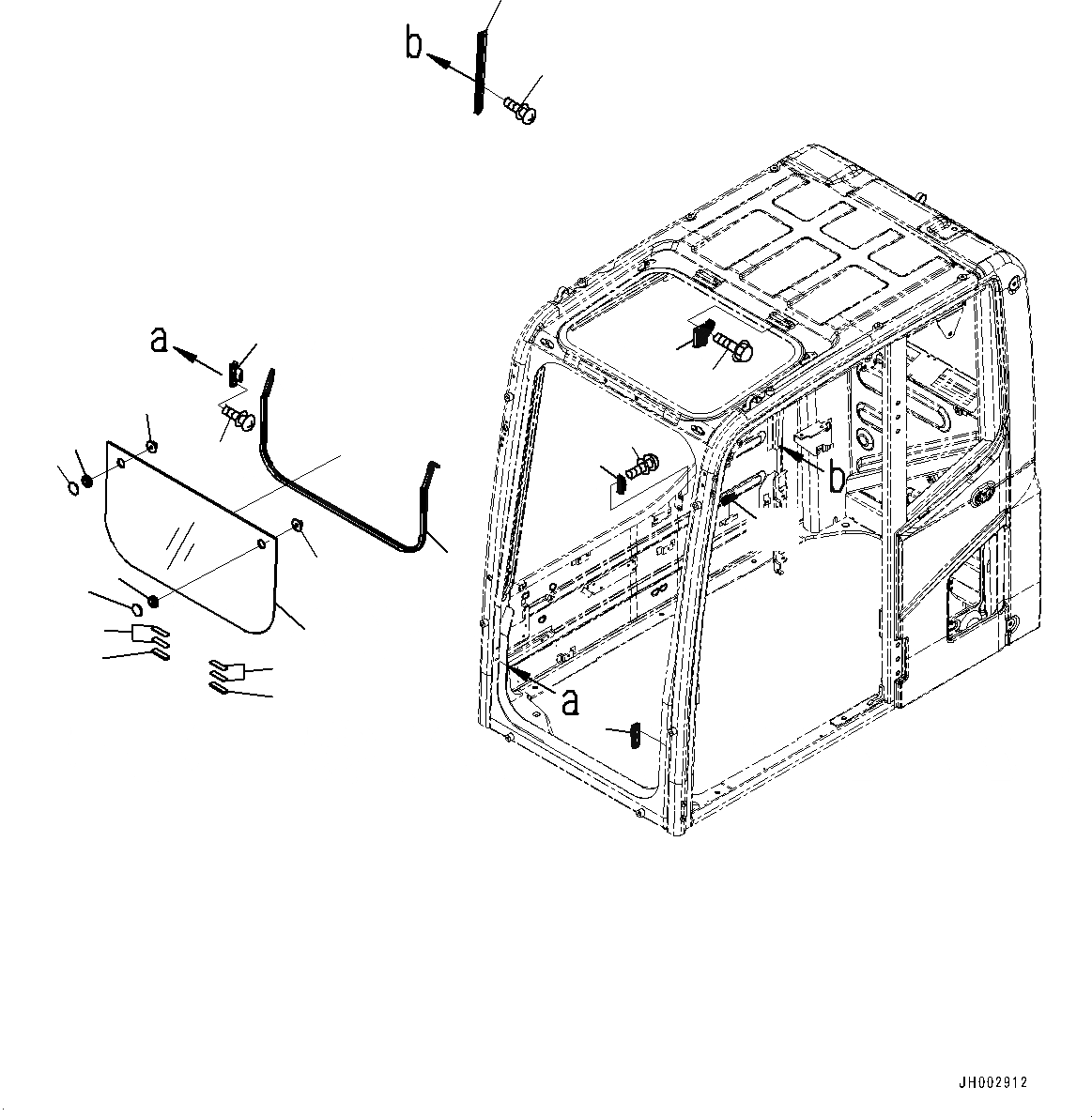 b

a

b

a

JH002912