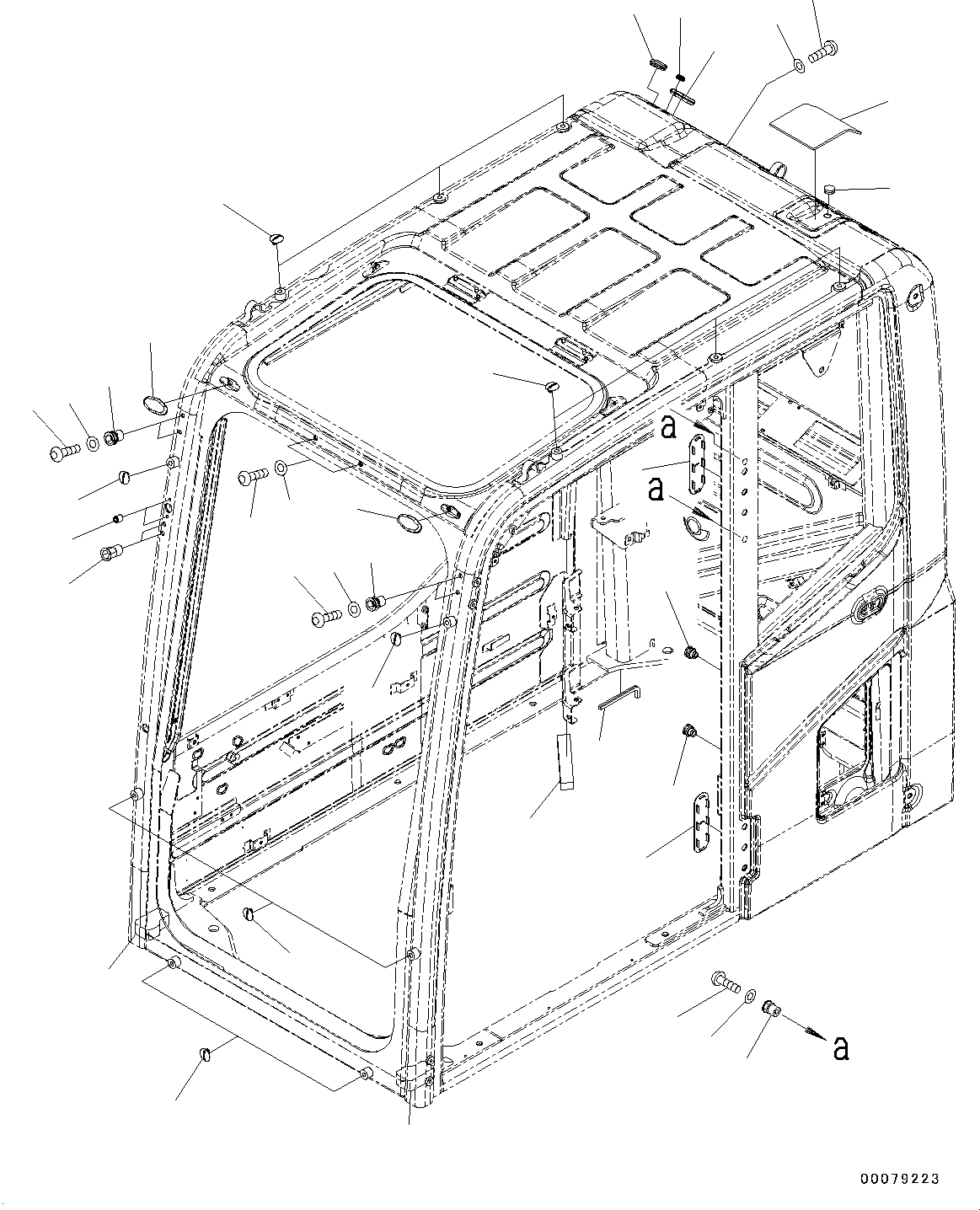 a
a
a
00079223