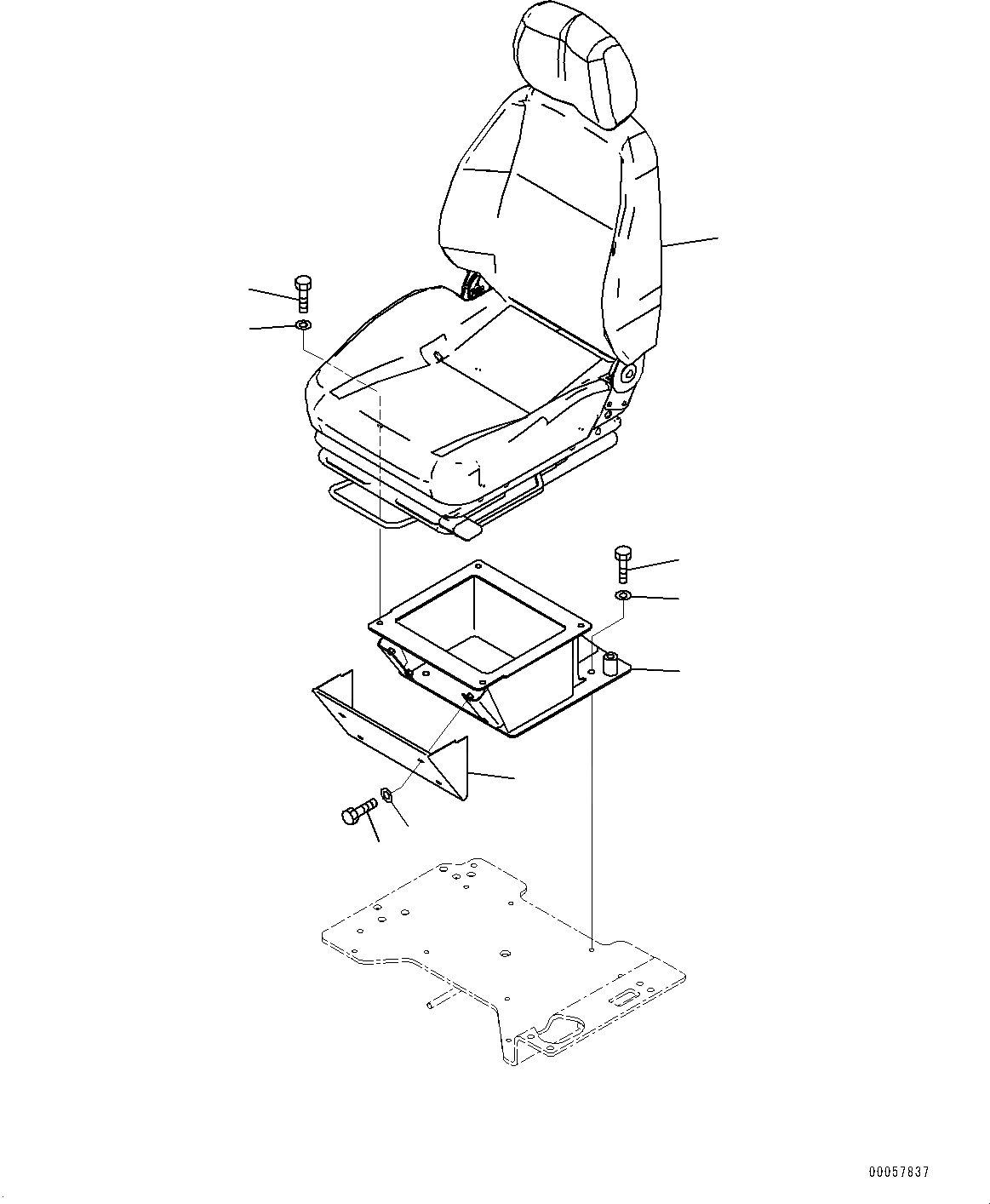 00057837