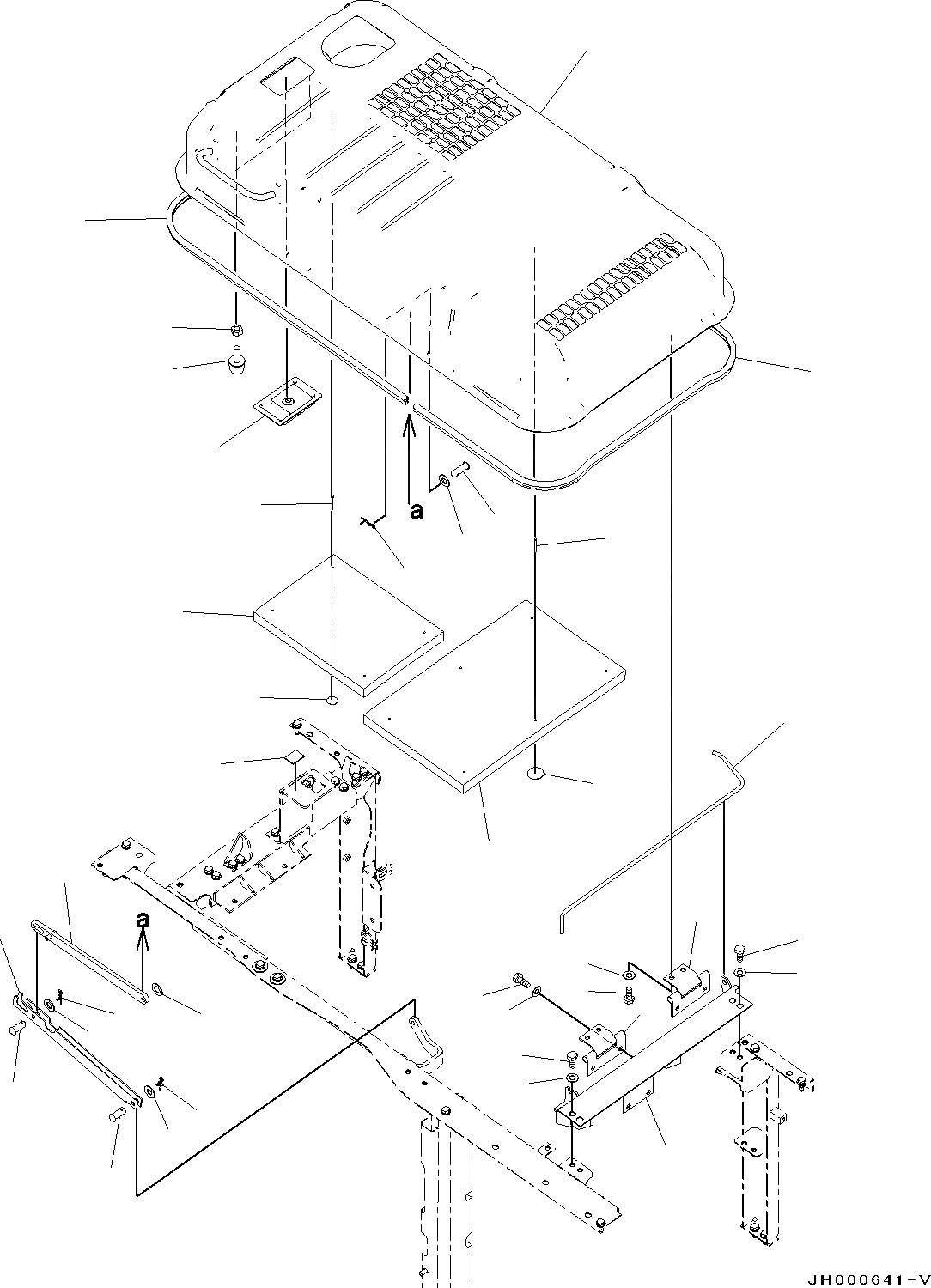 a

a

JH000641-V