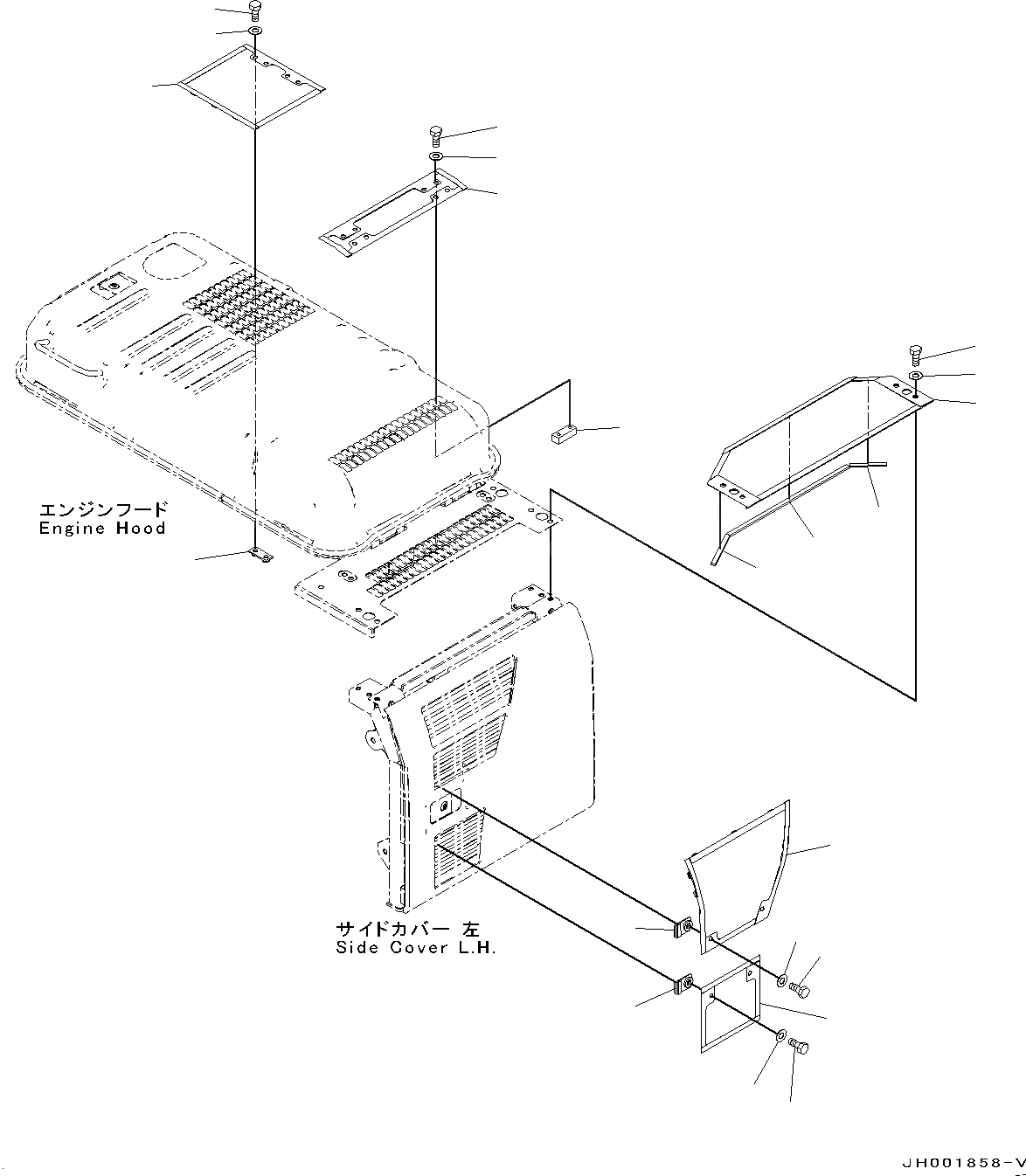 エンジンフード
Engine Hood

サイドカバー 左
Side Cover L.H.

JH001858-V