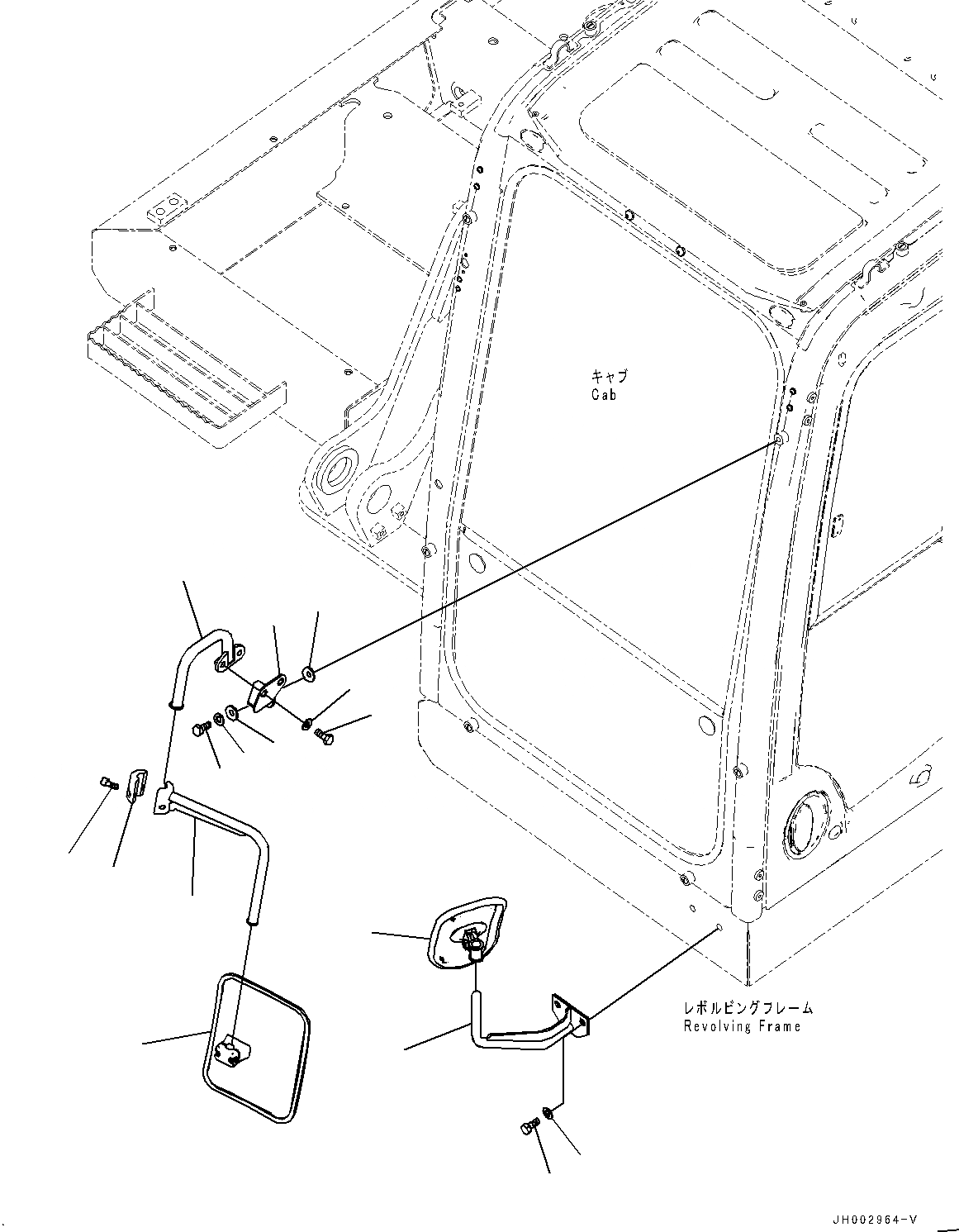 キャブ
Cab

レボルビングフレーム
Revolving Frame

JH002964-V