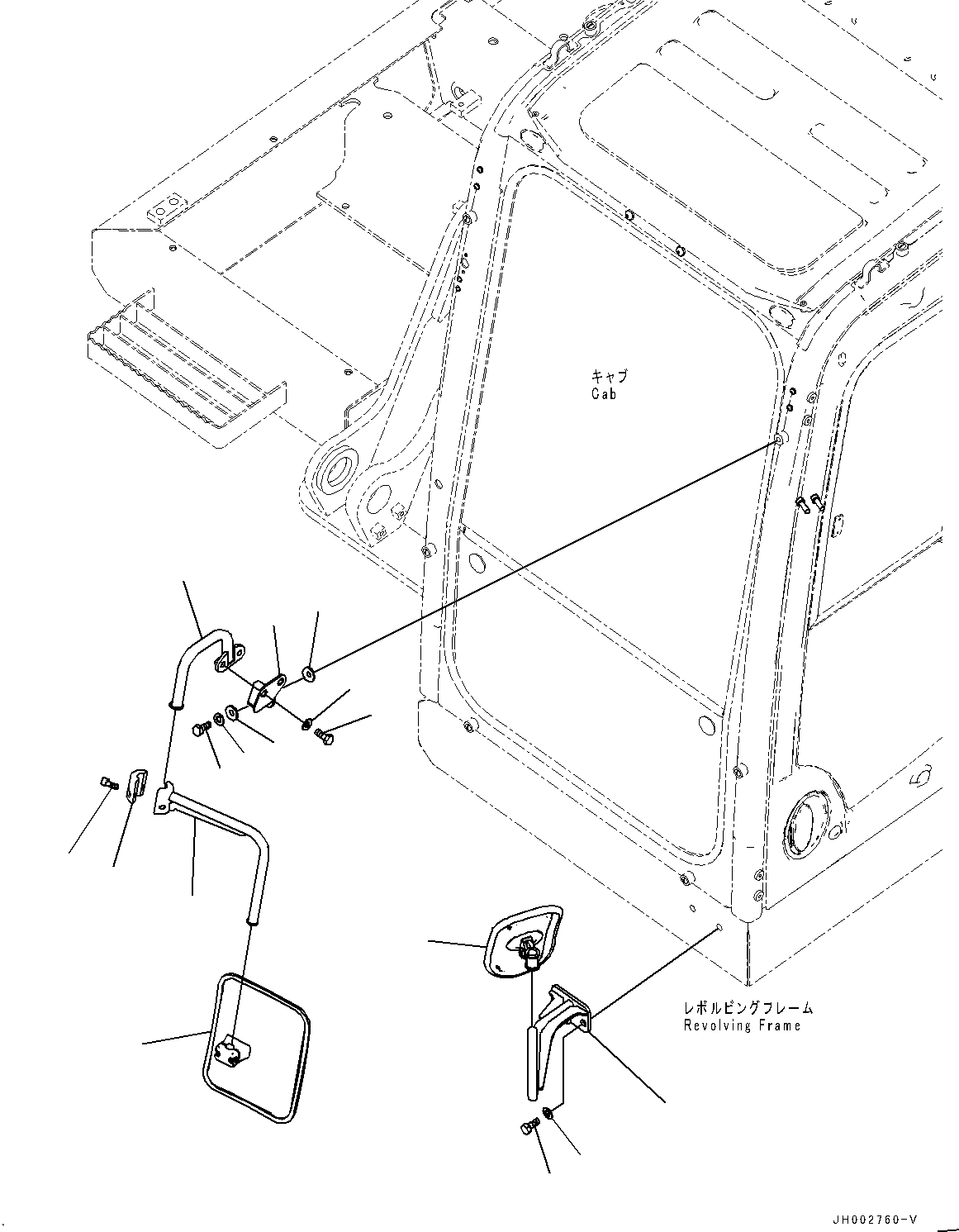 キャブ
Cab

レボルビングフレーム
Revolving Frame

JH002760-V