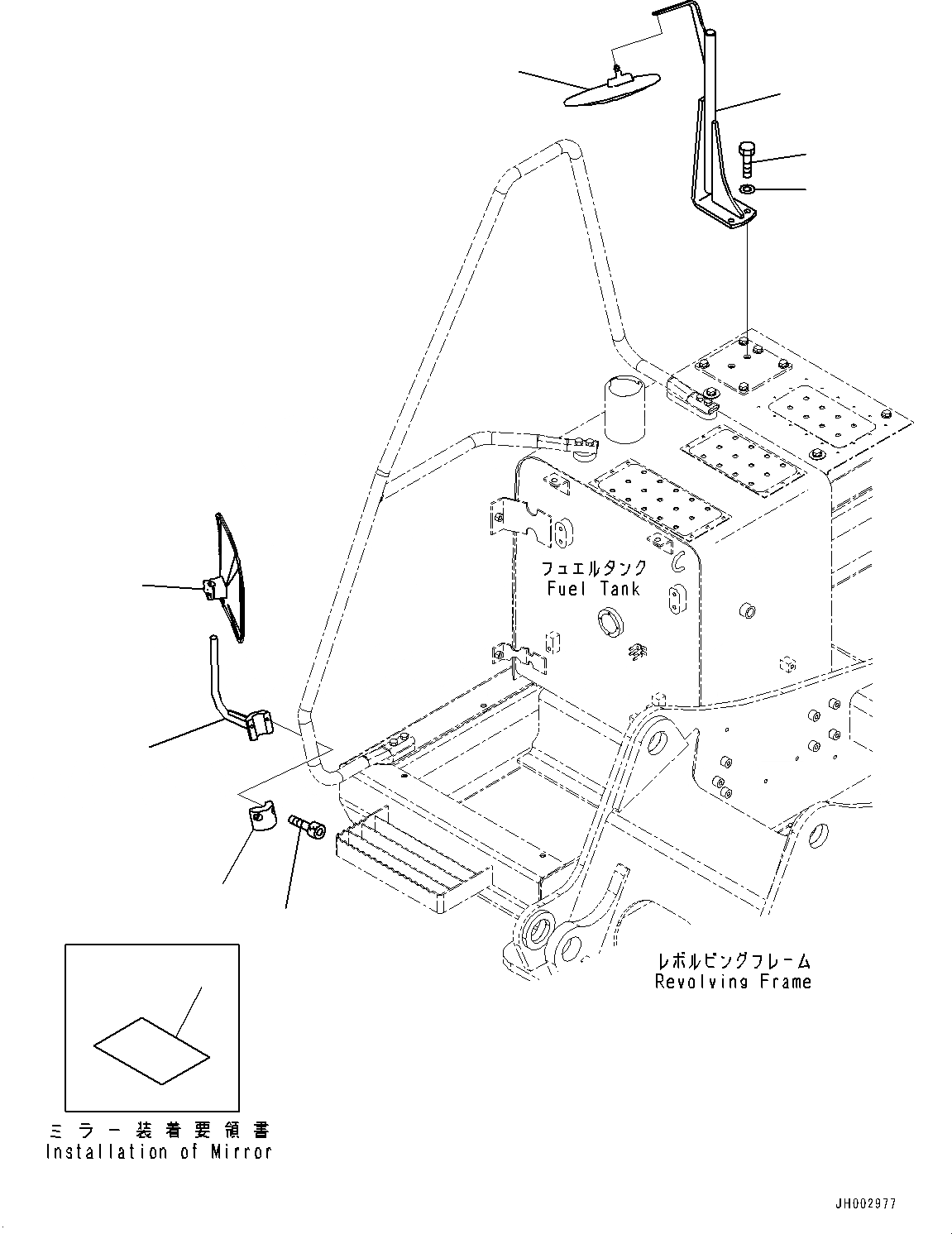 フュエルタンク
Fuel Tank

レボルビングフレーム
Revolving Frame

ミラー装着要領書
Installation of Mirror

JH002977