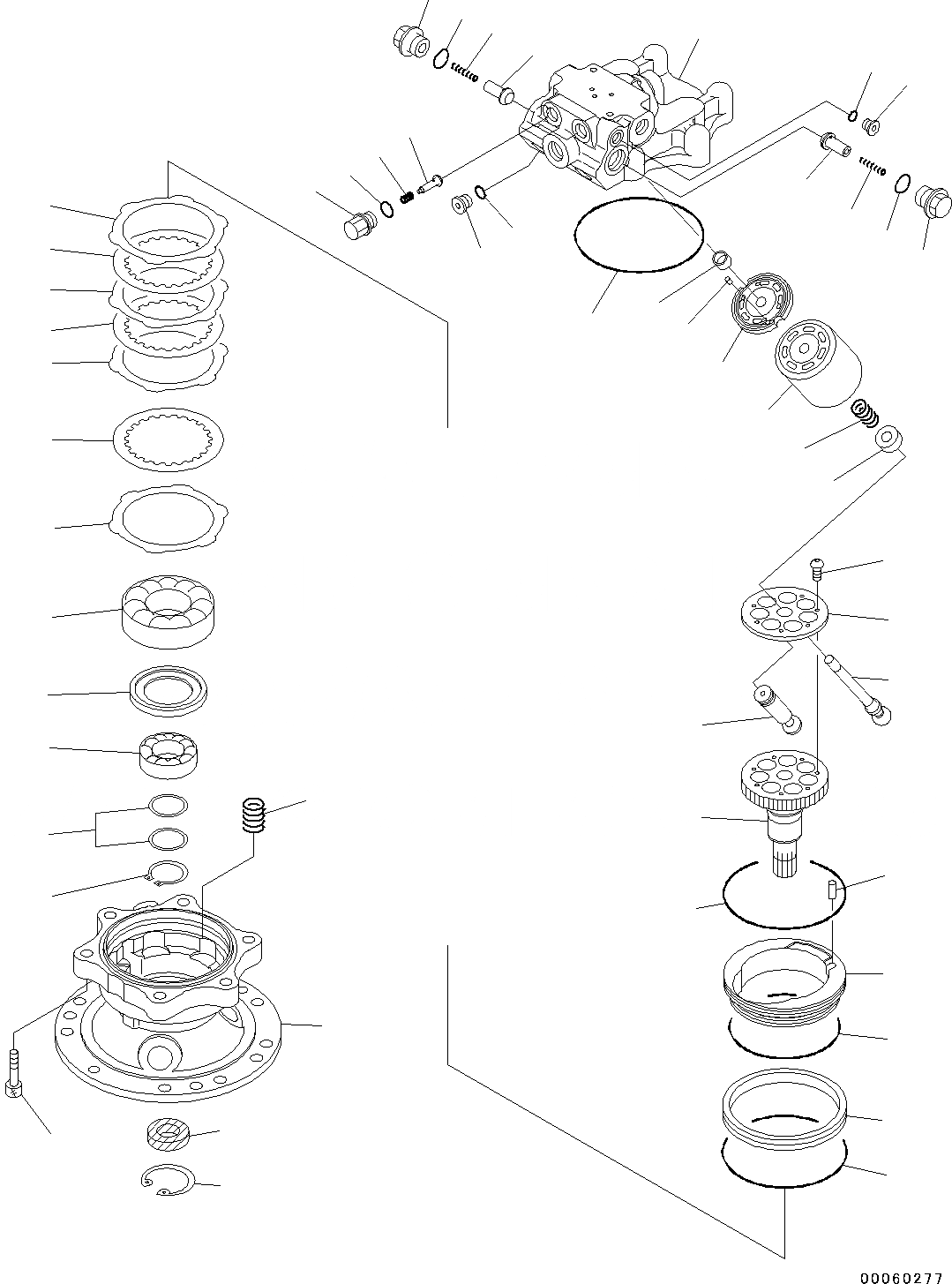 00060277