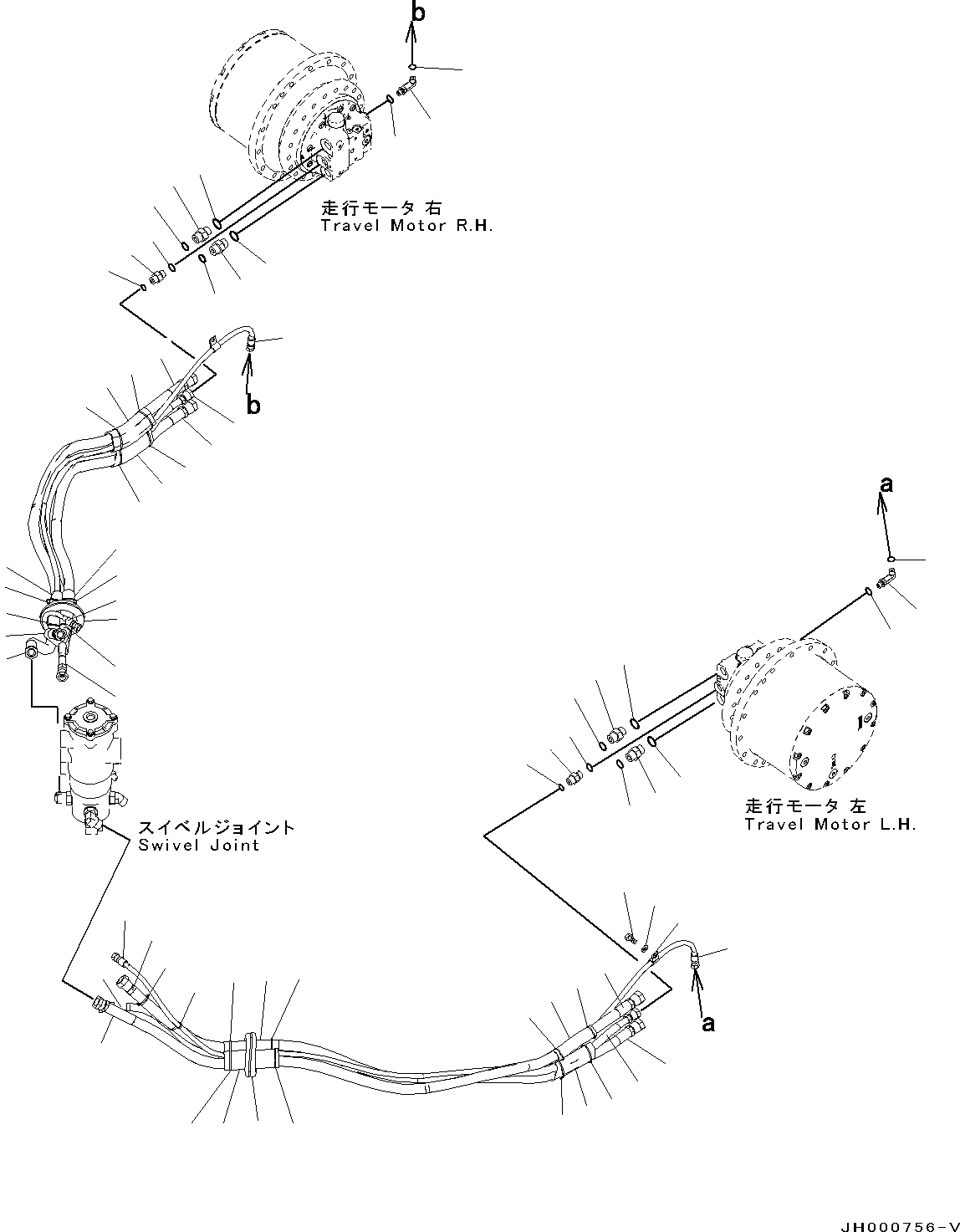 b

走行モータ 右
Travel Motor R.H.

b

a

走行モータ 左
Travel Motor L.H.

スイベルジョイント
Swivel Joint

a

JH000756-V