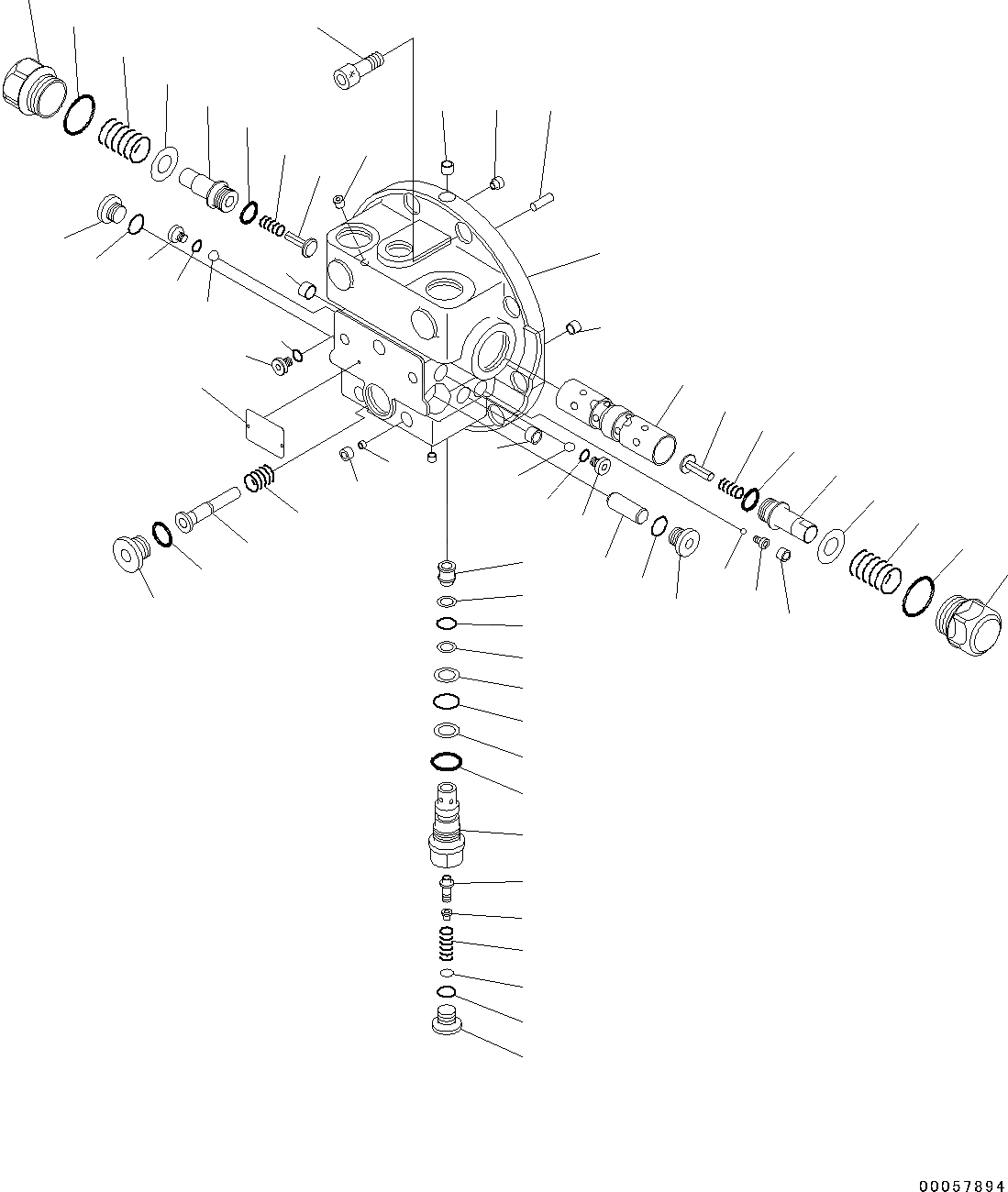 00057894