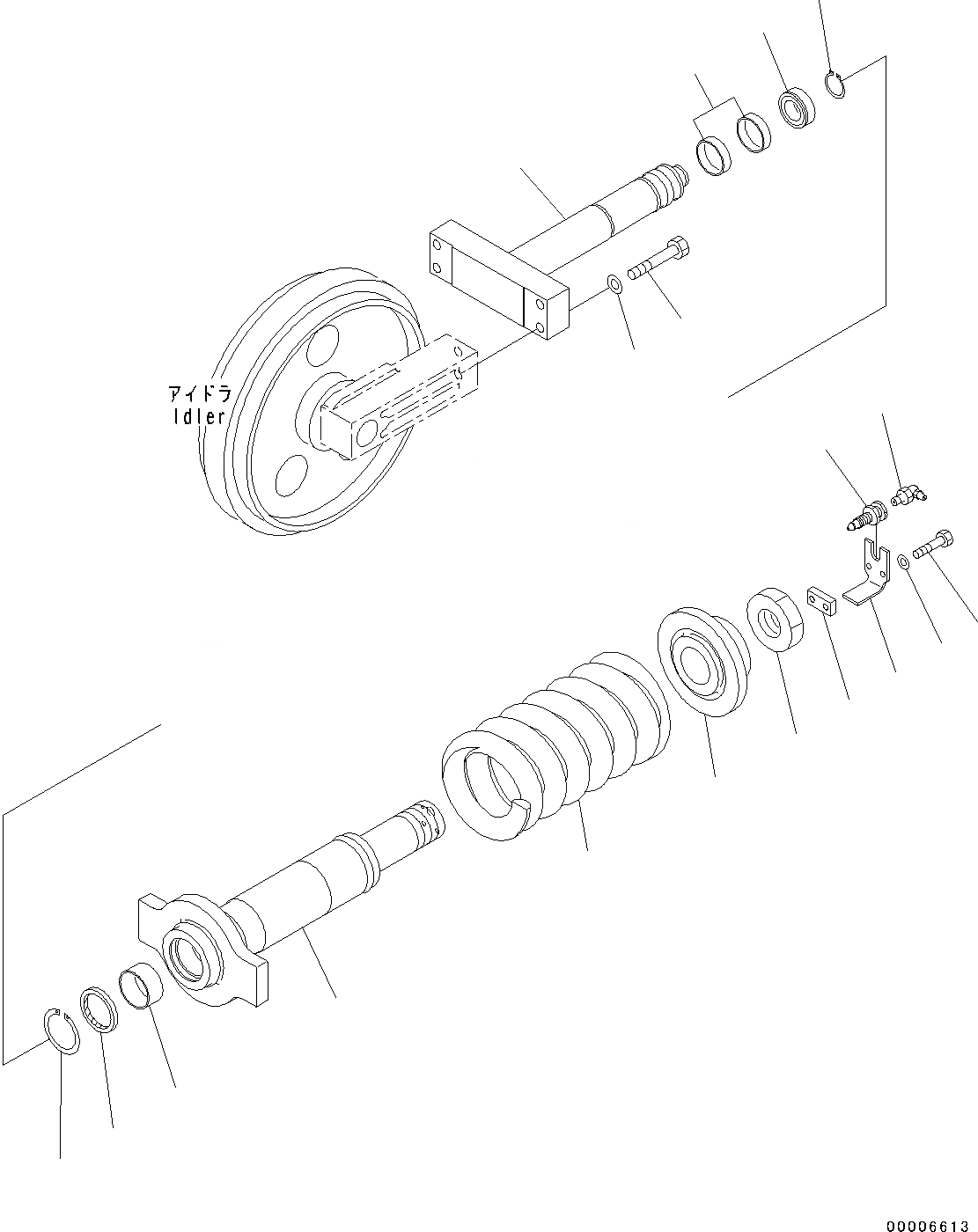 アイドラ
Idler

00006613