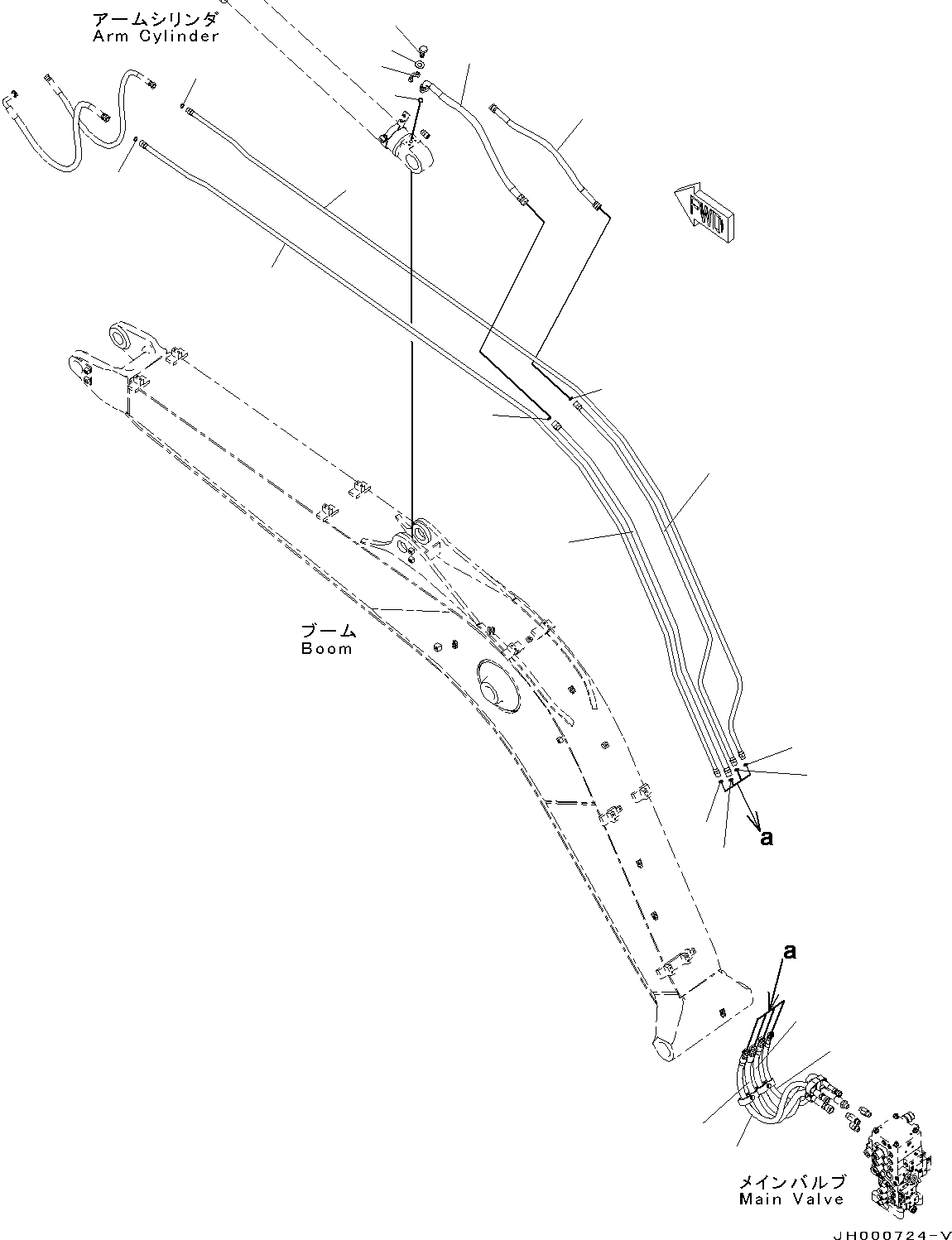 アームシリンダ
Arm Cylinder

FWD

ブーム
Boom

a

a

メインバルブ
Main Valve

JH000724-V