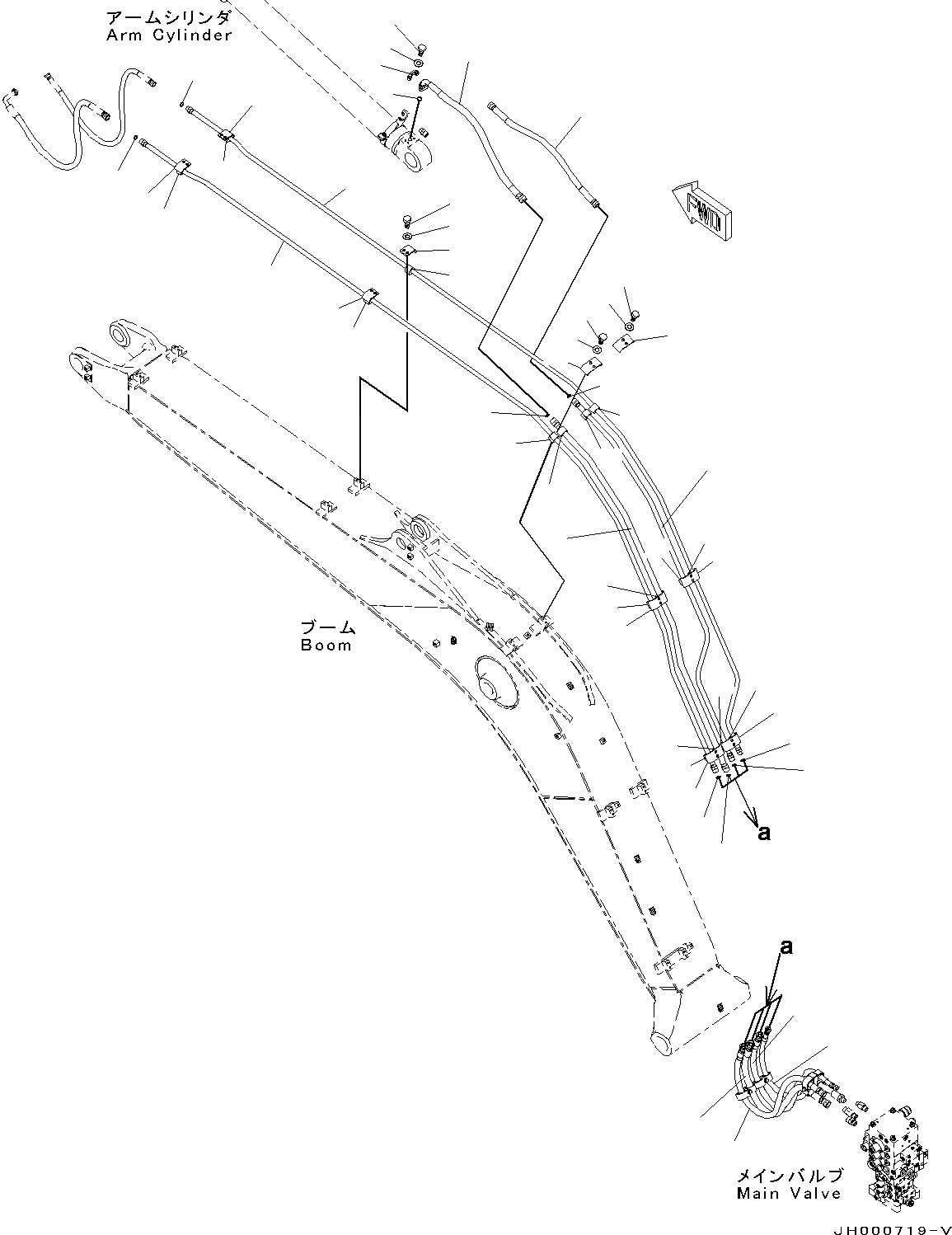 アームシリンダ
Arm Cylinder

FWD

ブーム
Boom

a

a

メインバルブ
Main Valve

JH000719-V