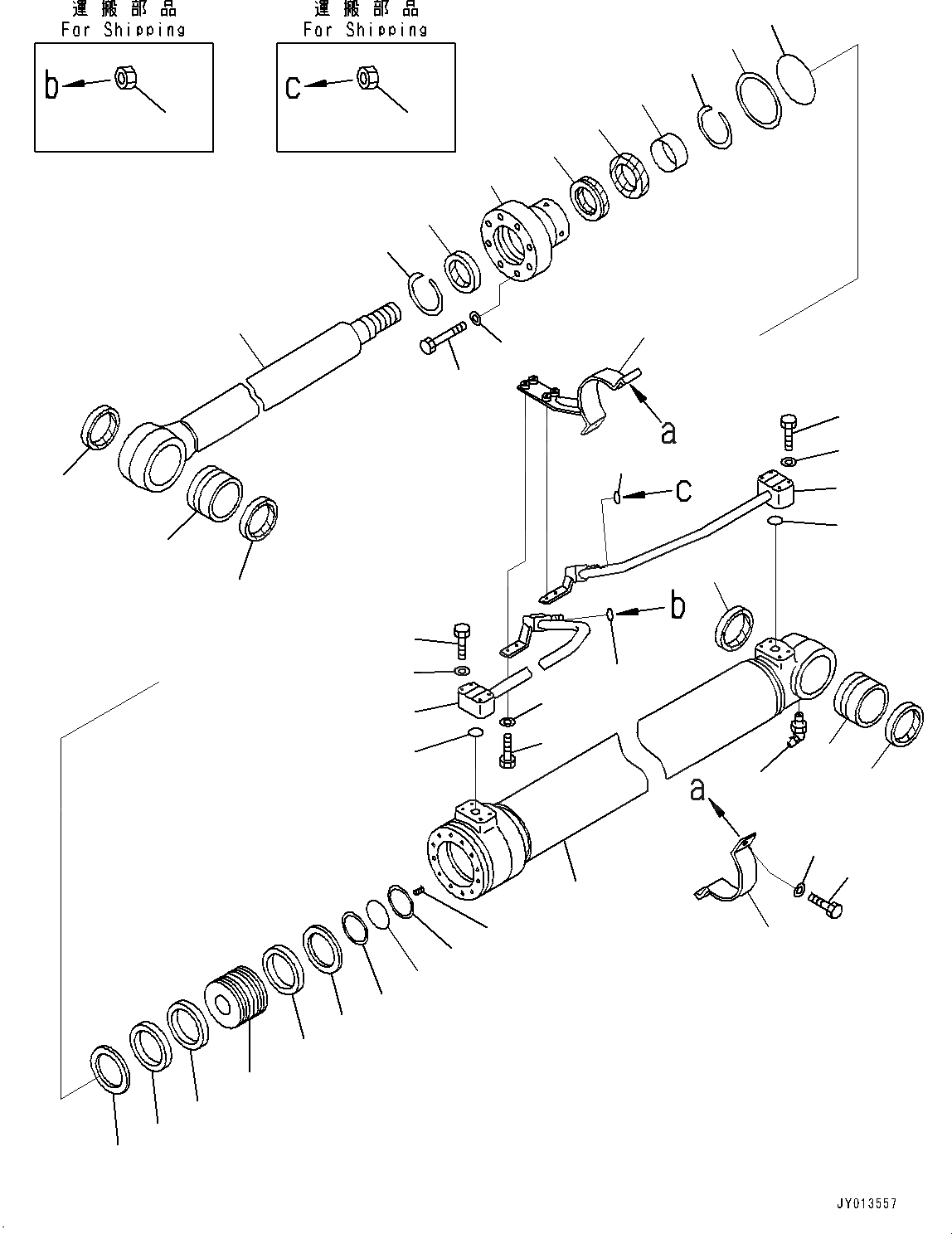 運搬部品
For Shipping

b

運搬部品
For Shipping

c

a

c

b

a

JY013557