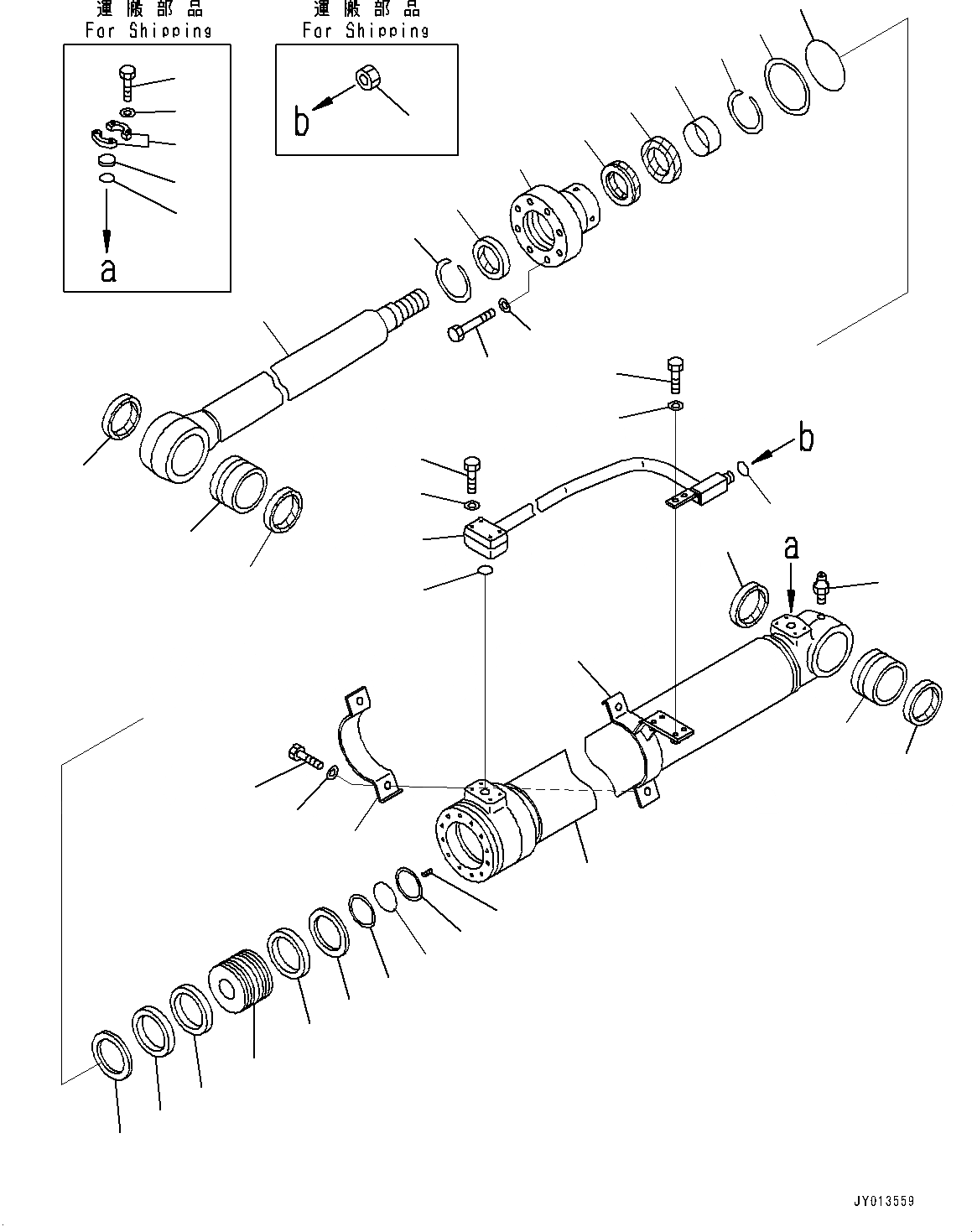 運搬部品
For Shipping

a

運搬部品
For Shipping

b

b

a

JY013559