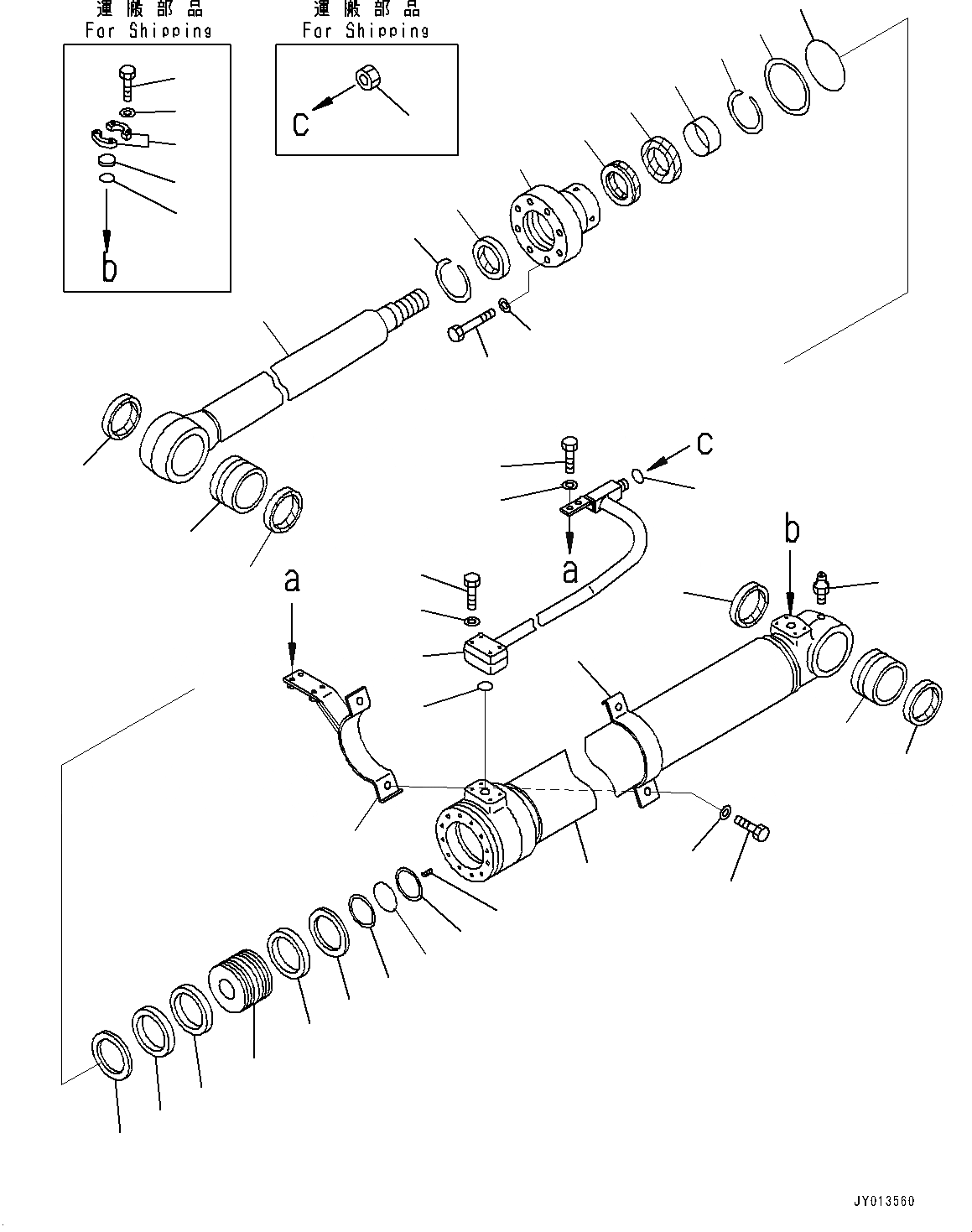 運搬部品
For Shipping

b

運搬部品
For Shipping

c

c

a

a

b

JY013560