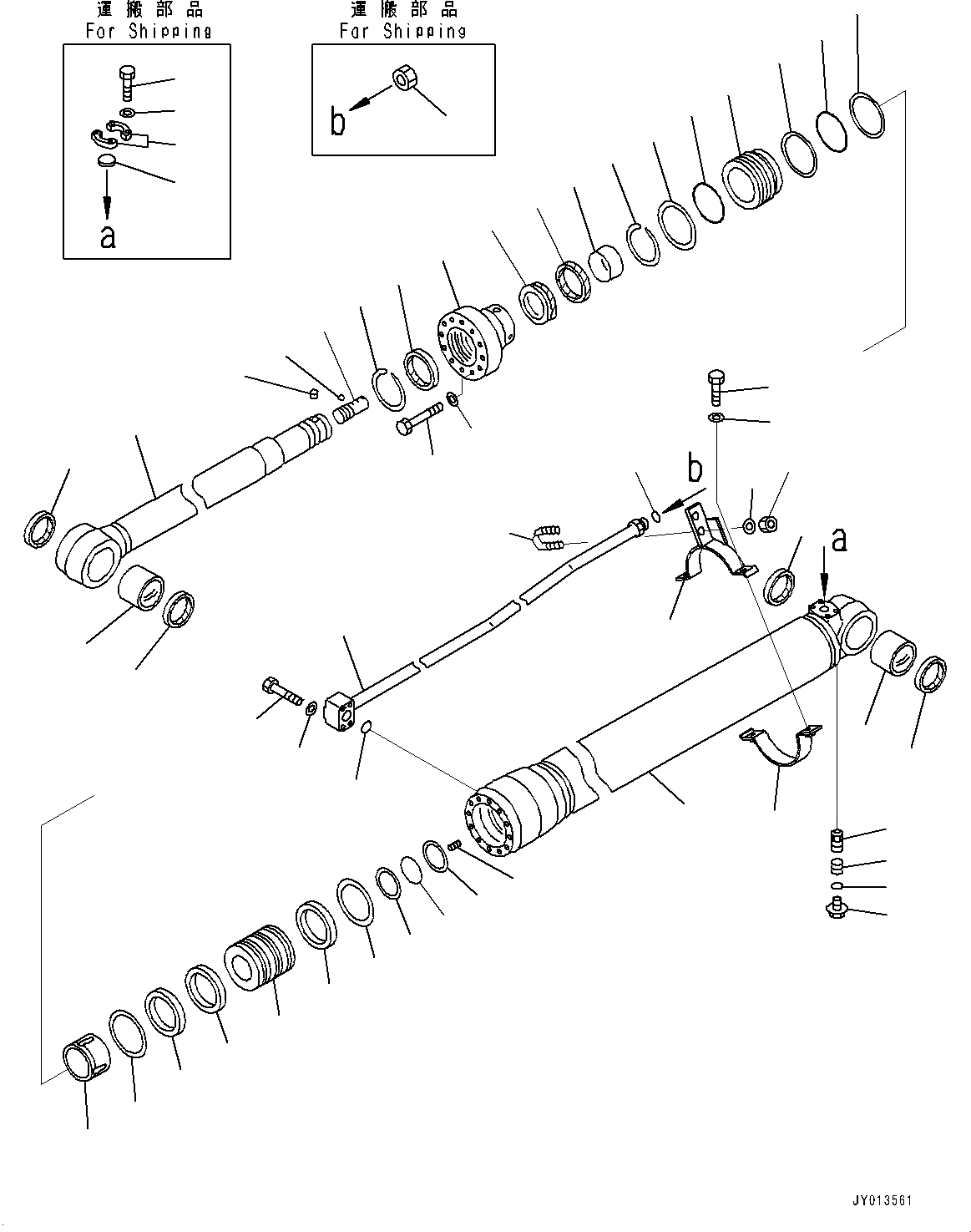 運搬部品
For Shipping

a

運搬部品
For Shipping

b

b

a

JY013561