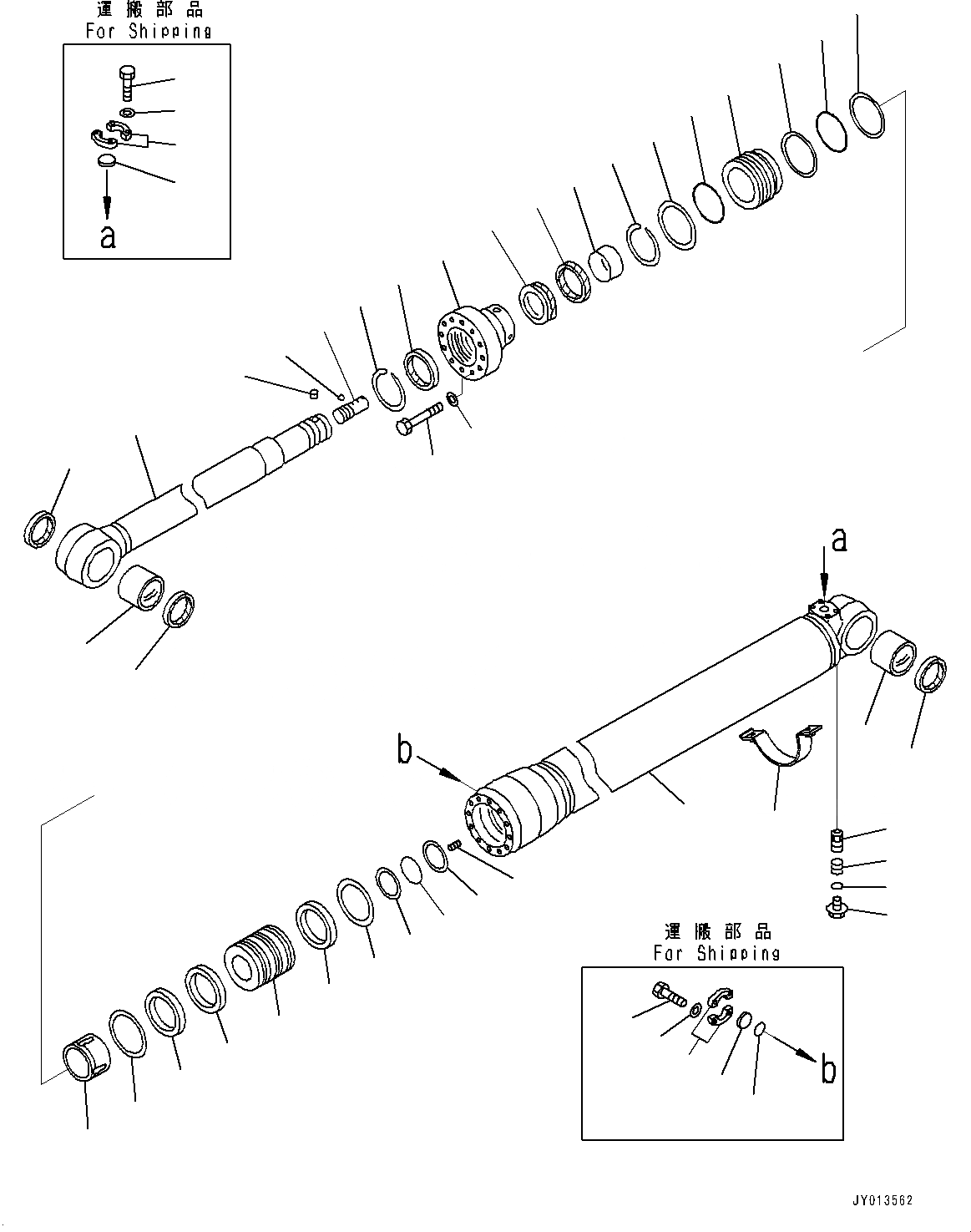 運搬部品
For Shipping

a

a

b

運搬部品
For Shipping

b

JY013562