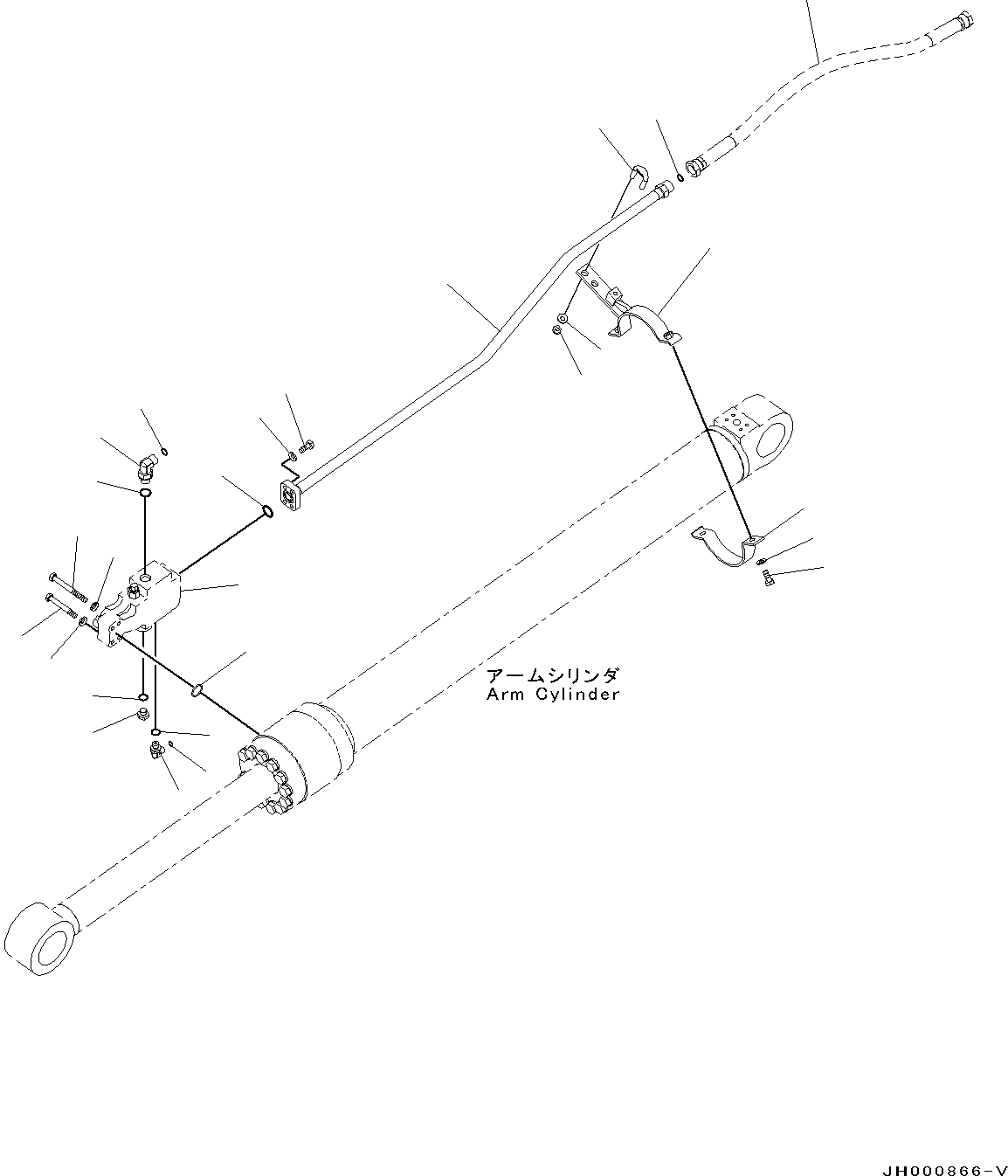 アームシリンダ
Arm Cylinder

JH000866-V