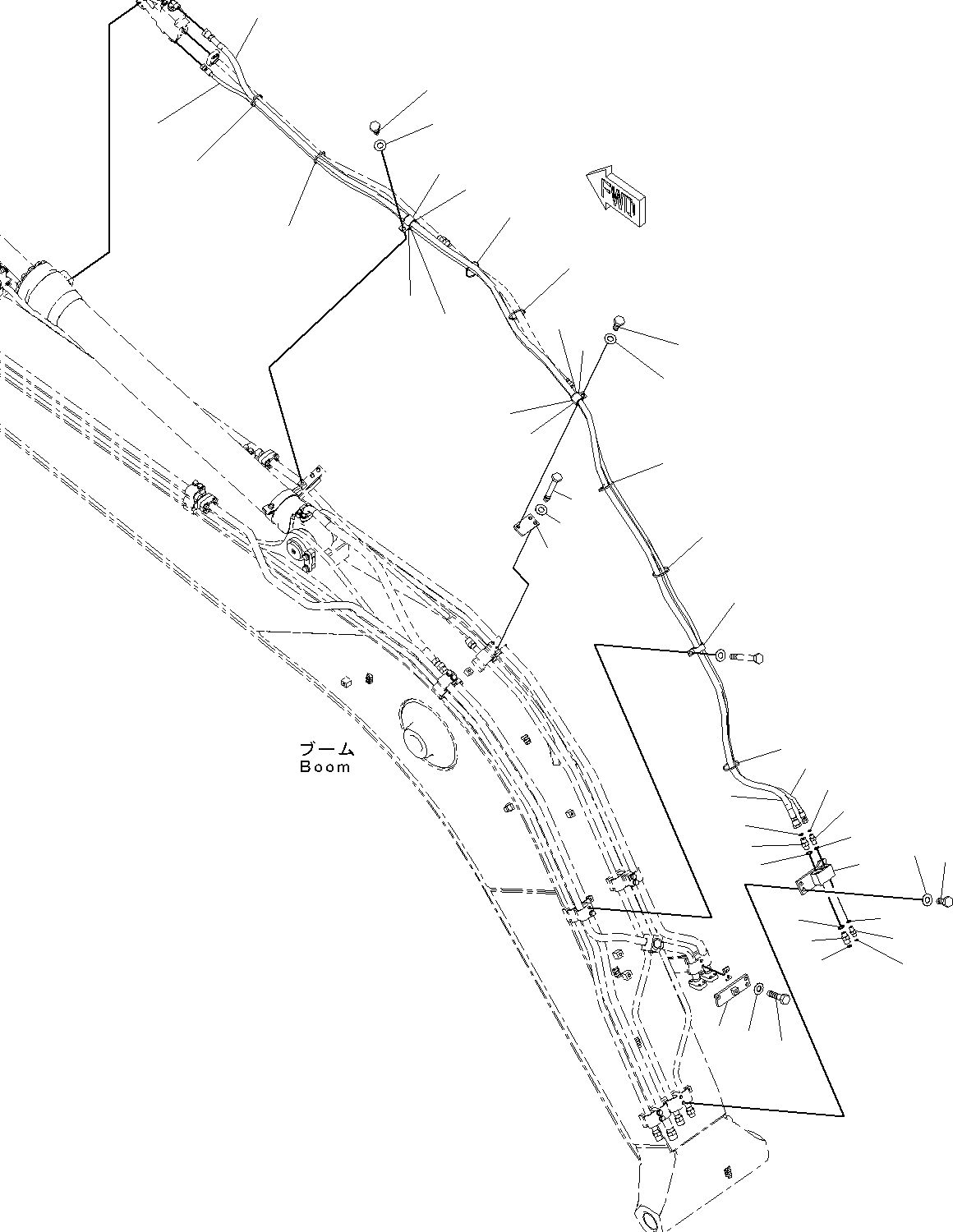 FWD

ブーム
Boom