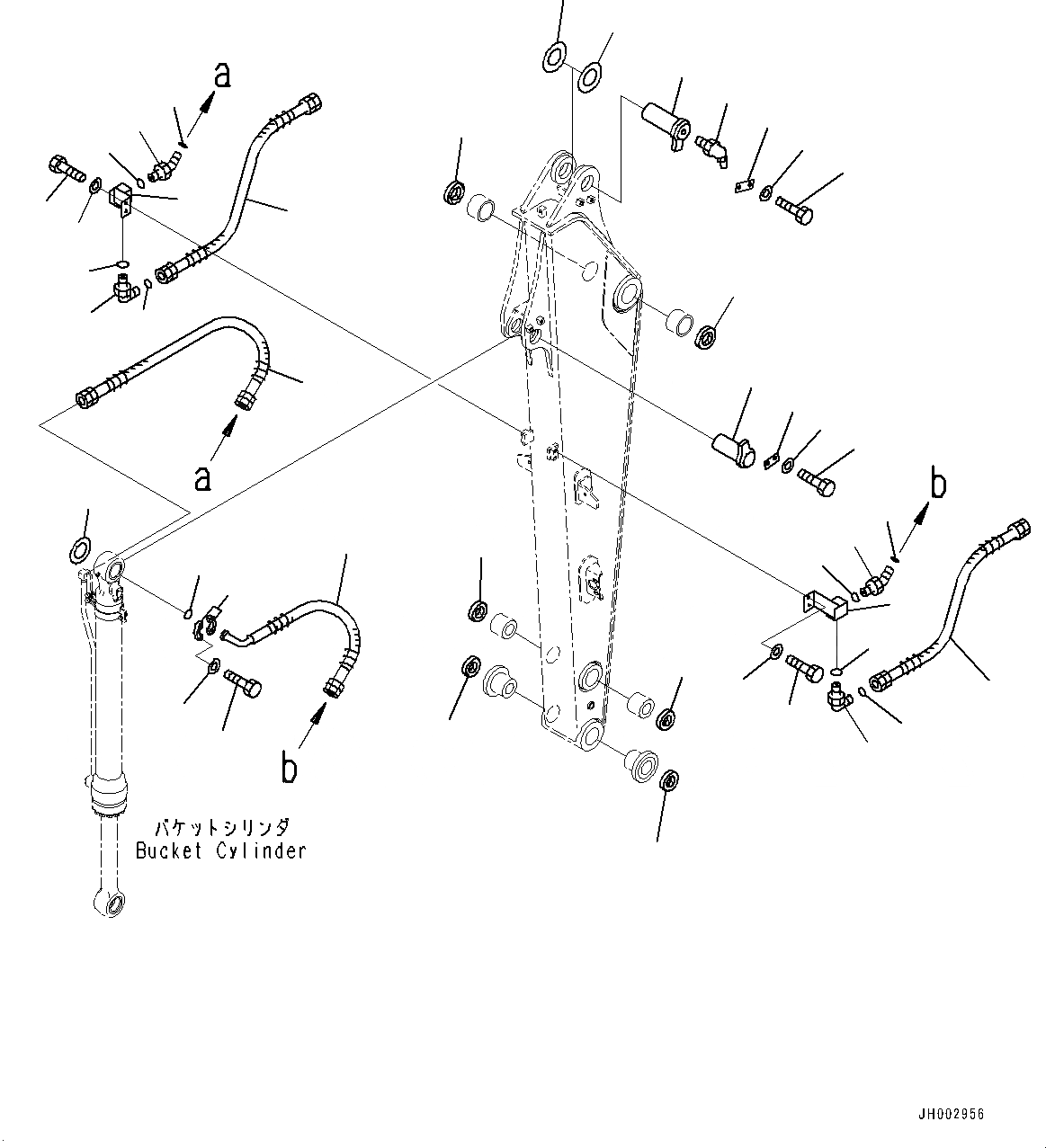 a

a

b

b

バケットシリンダ
Bucket Cylinder

JH002956