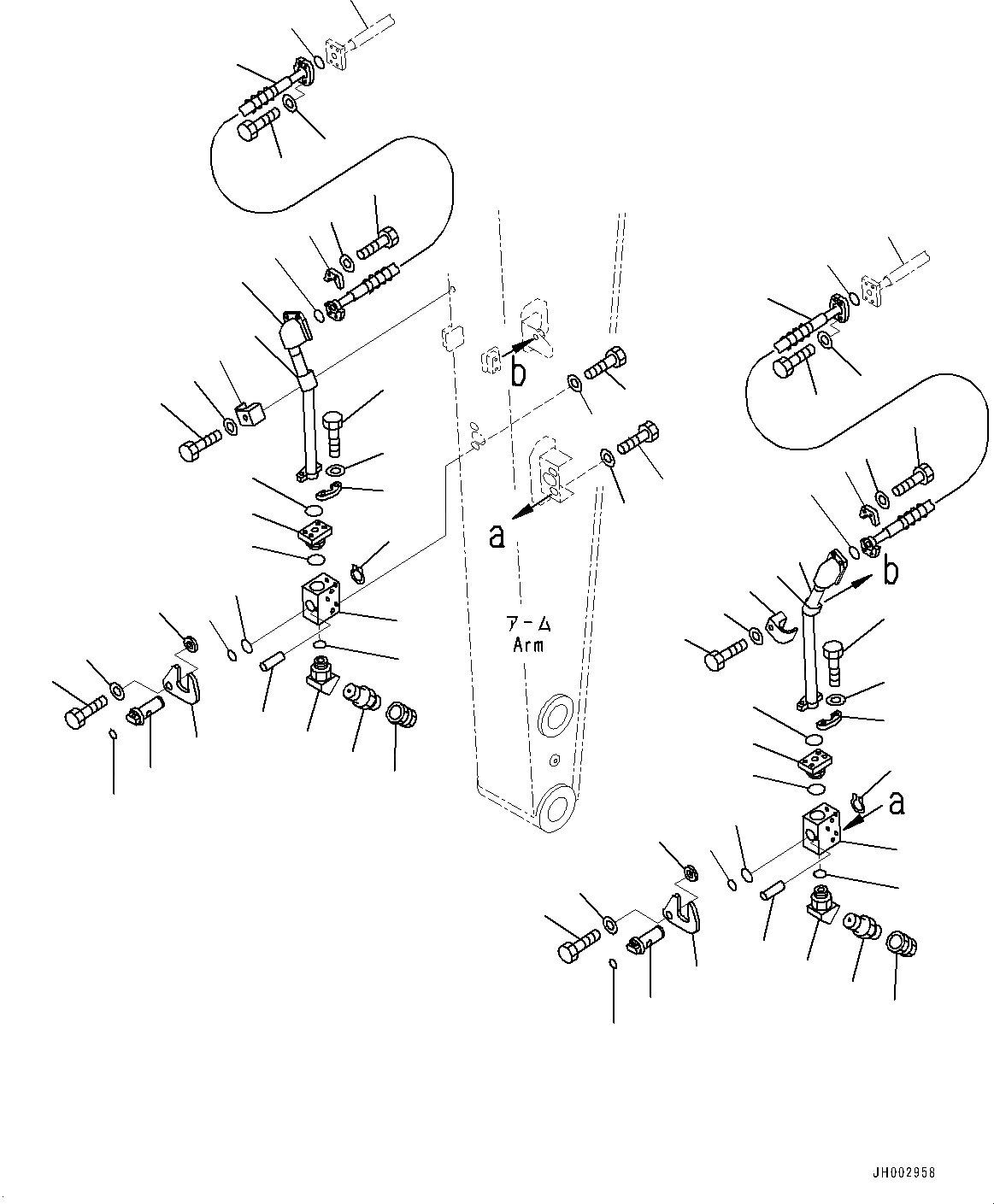 b
a
アーム
Arm
b
a
JH002958