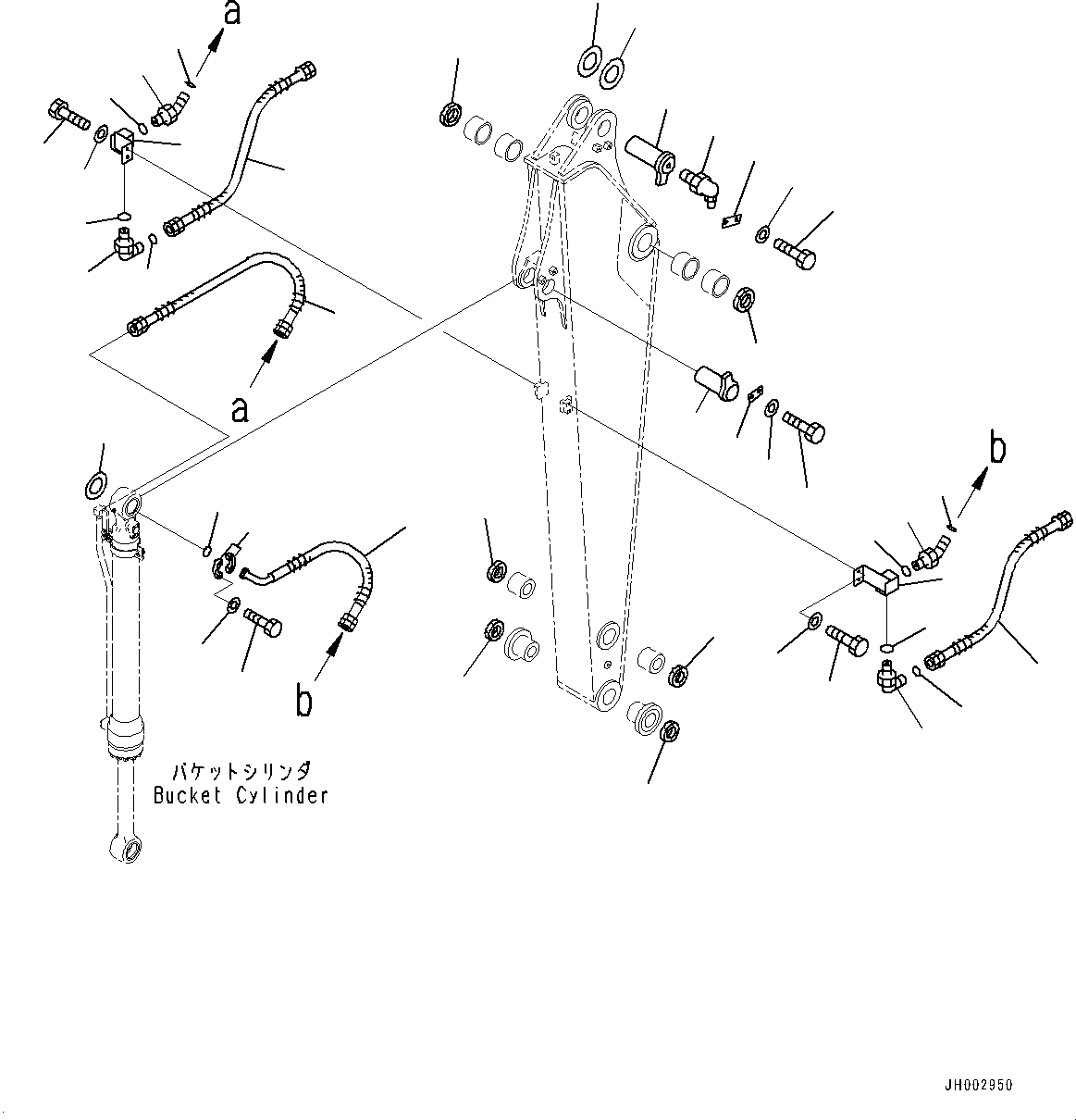 a

a

b

b

バケットシリンダ
Bucket Cylinder

JH002950