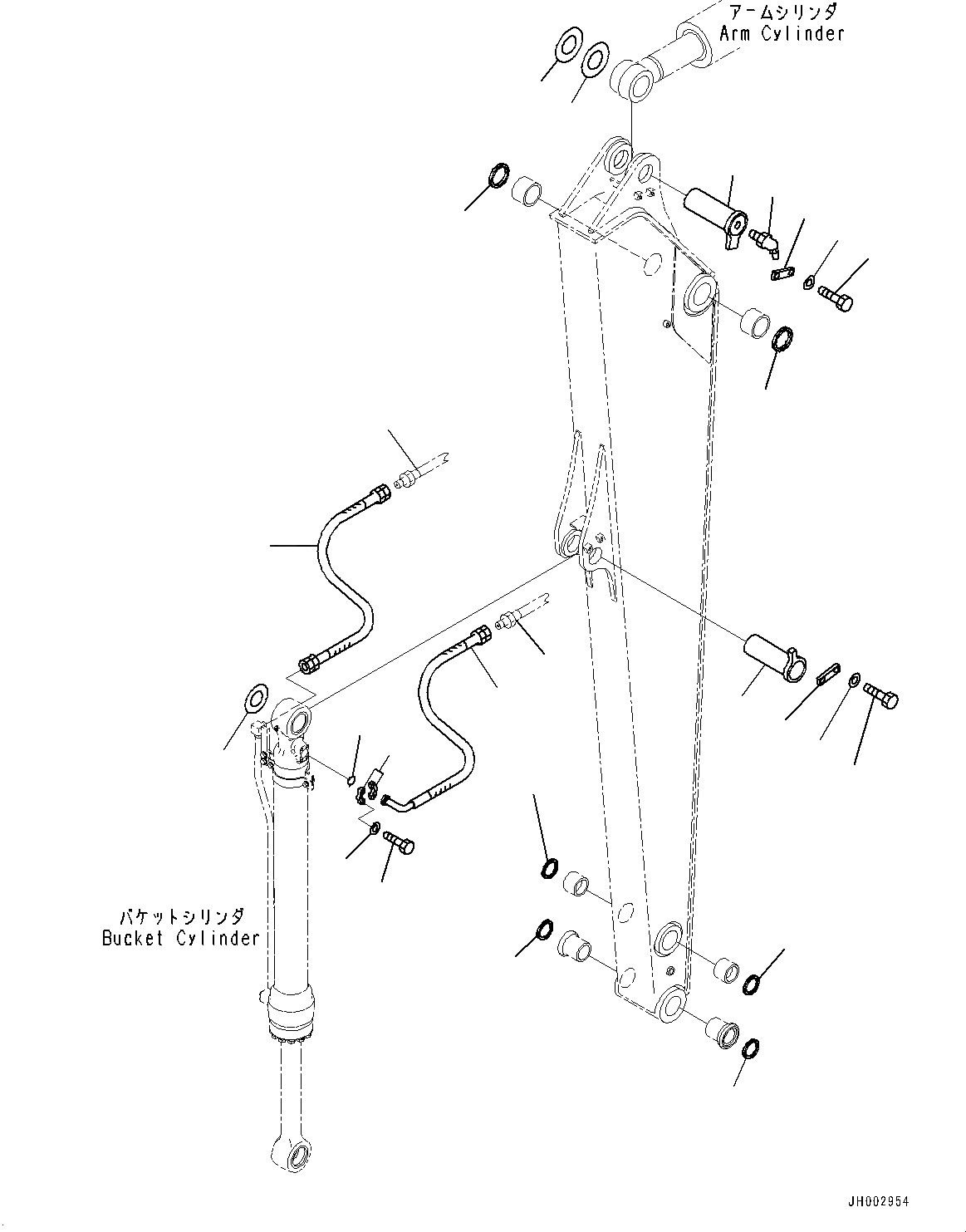 アームシリンダ
Arm Cylinder

バケットシリンダ
Bucket Cylinder

JH002954