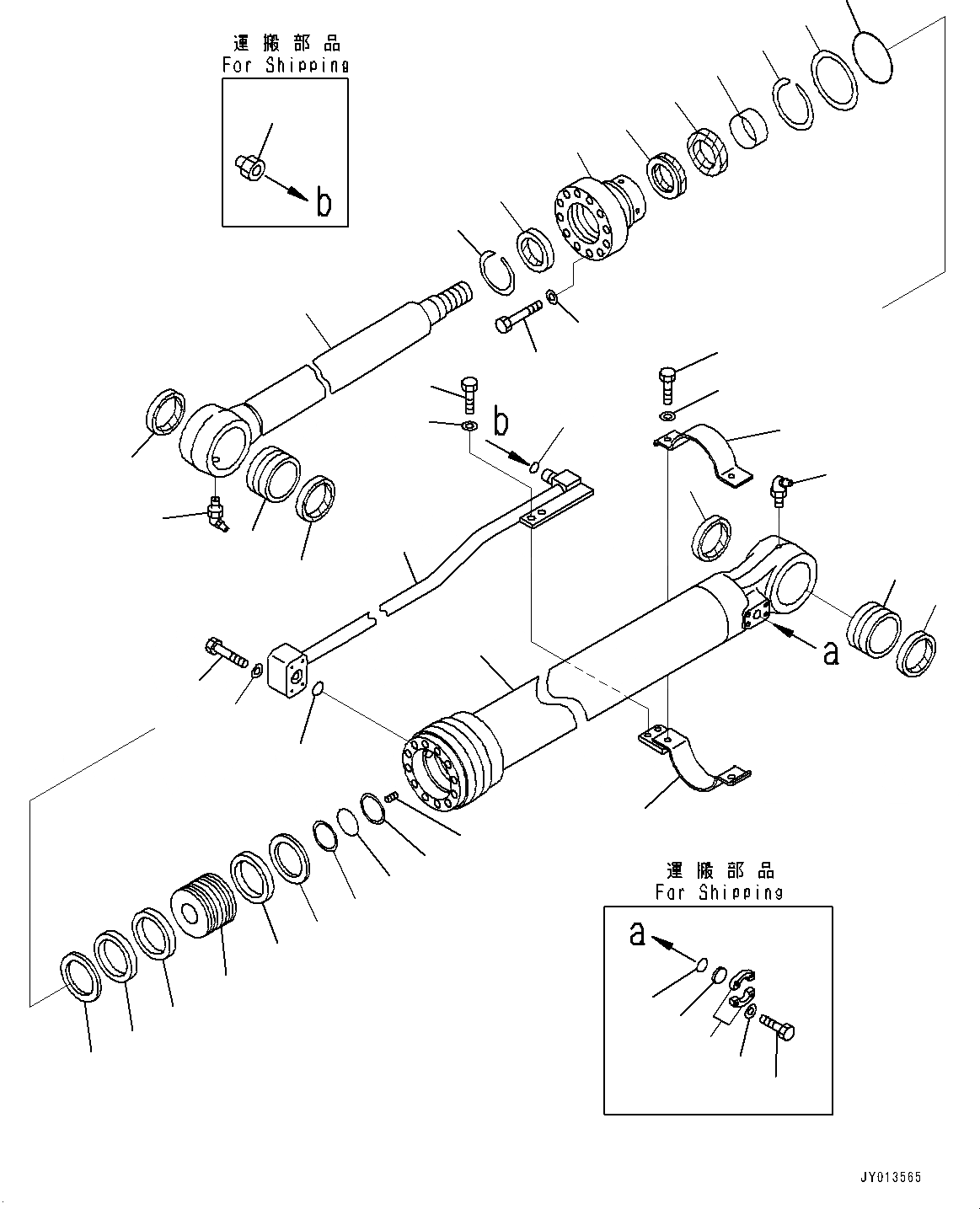 運搬部品
For Shipping

b

b

a

運搬部品
For Shipping

a

JY013565