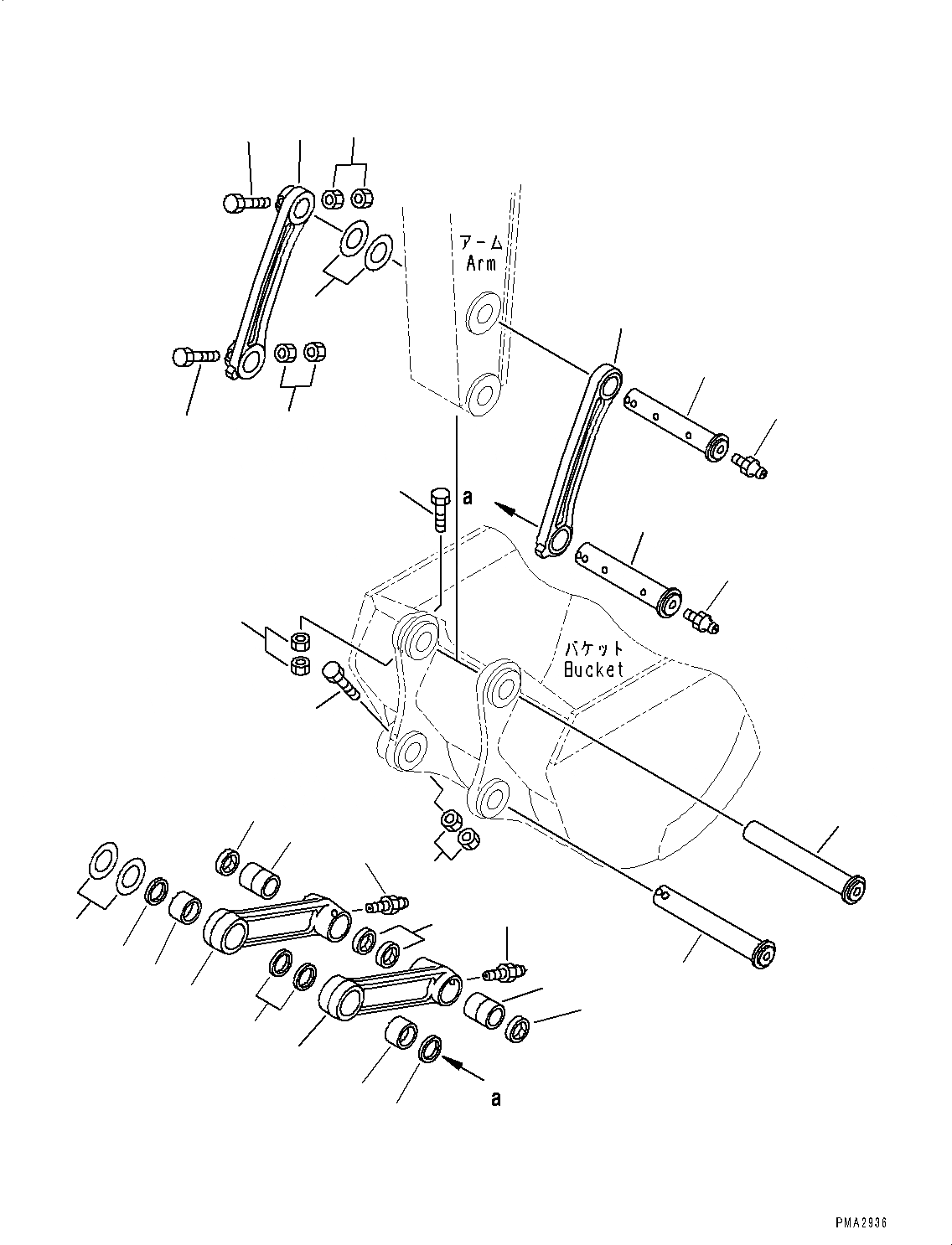 アーム
Arm

a

バケット
Bucket

a

PMA2936