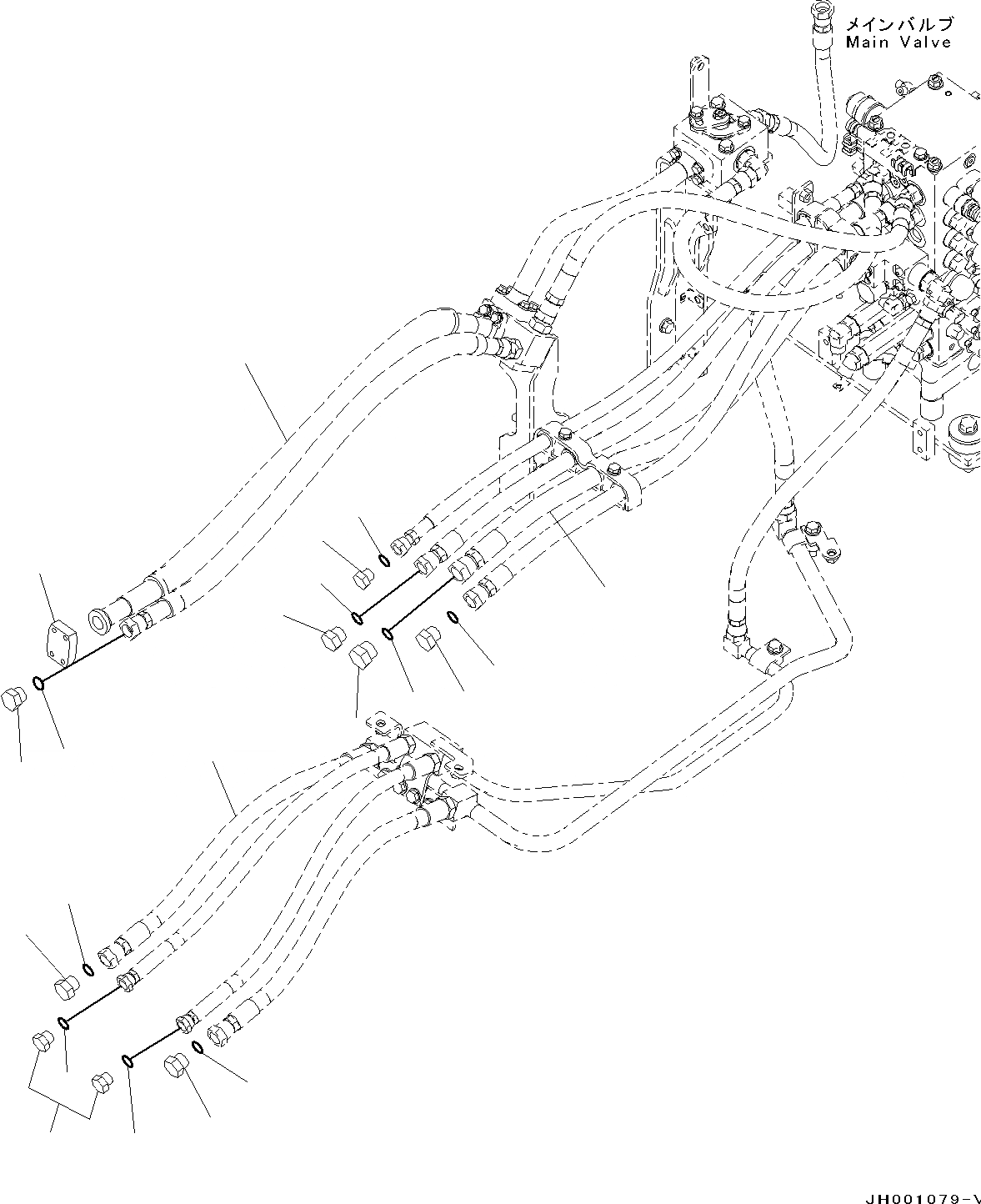 メインバルブ
Main Valve

JH001079-V