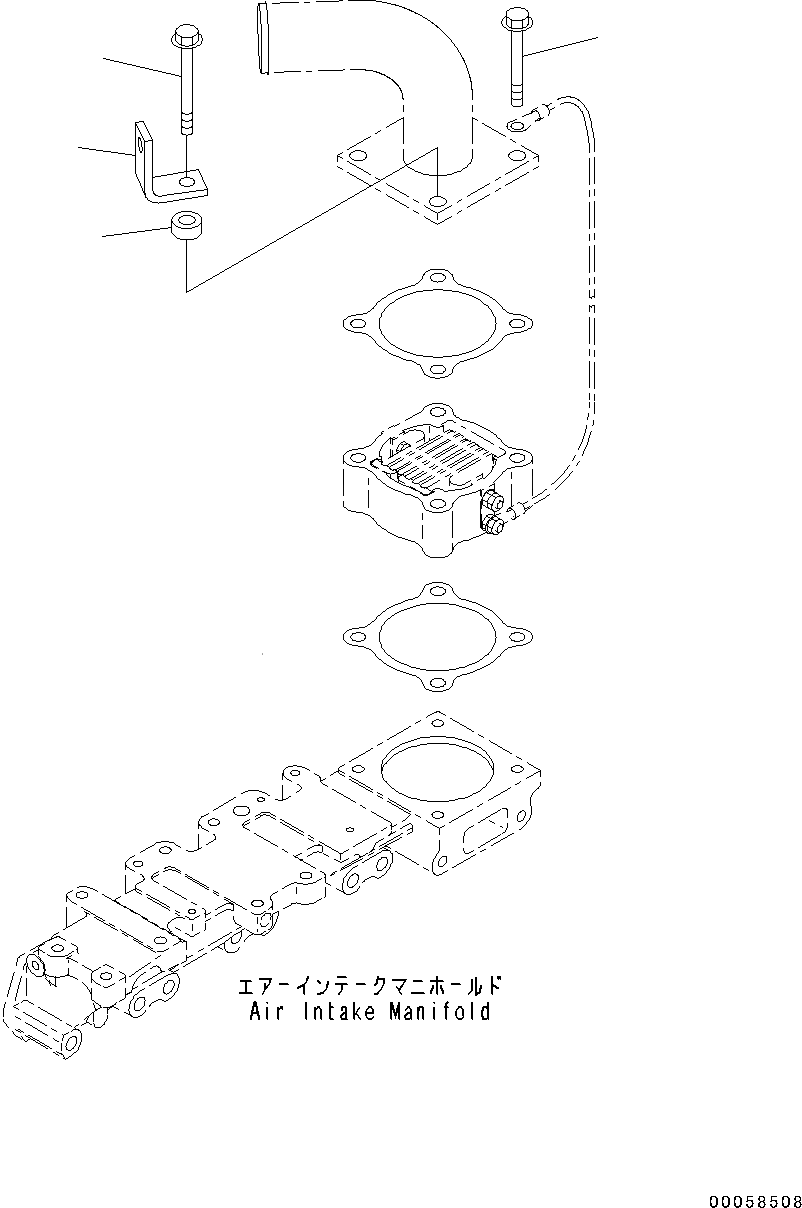 エアーインテークマニホールド
Air Intake Manifold

00058508