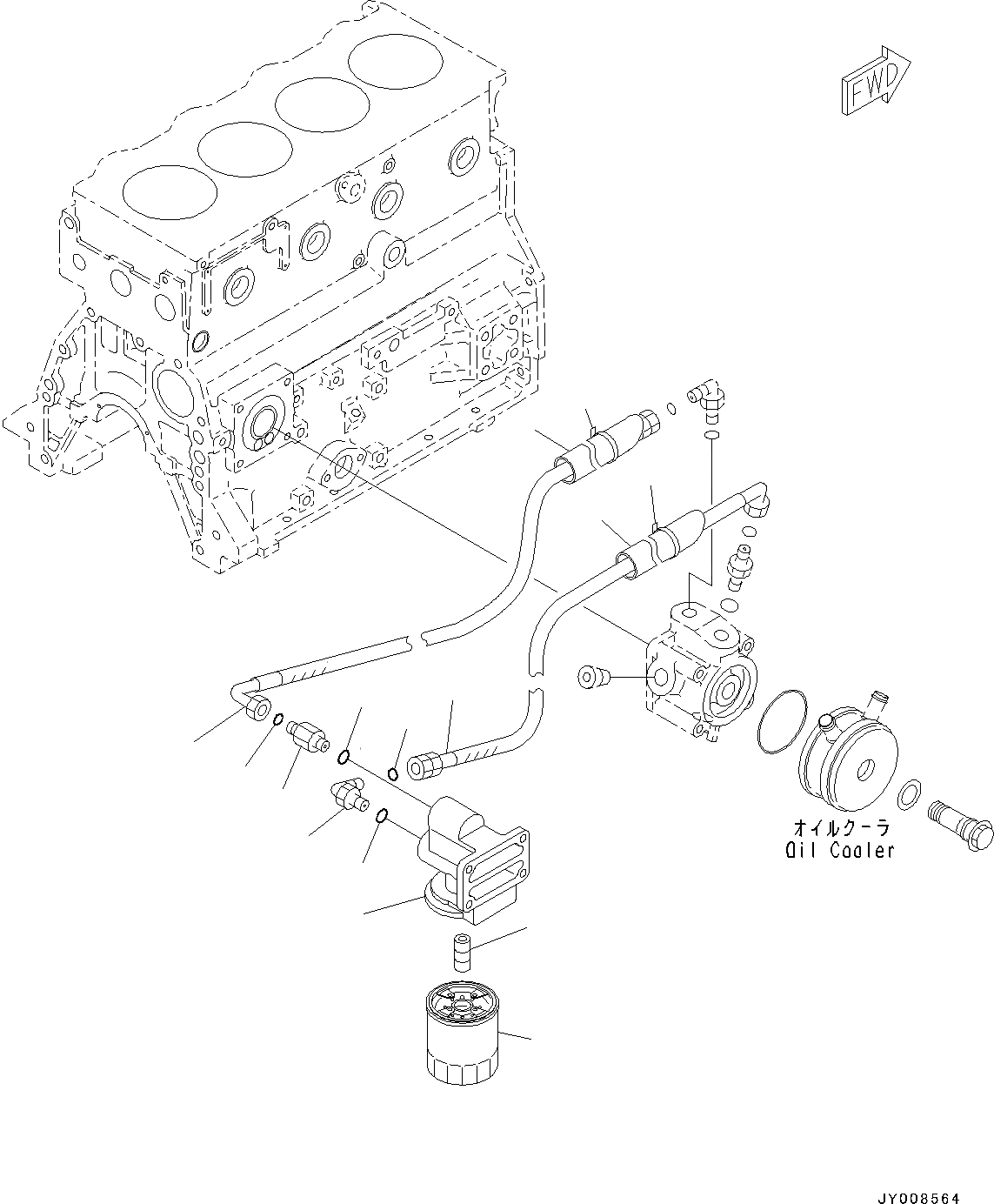 FWD

オイルクーラ
Oil Cooler

JY008564