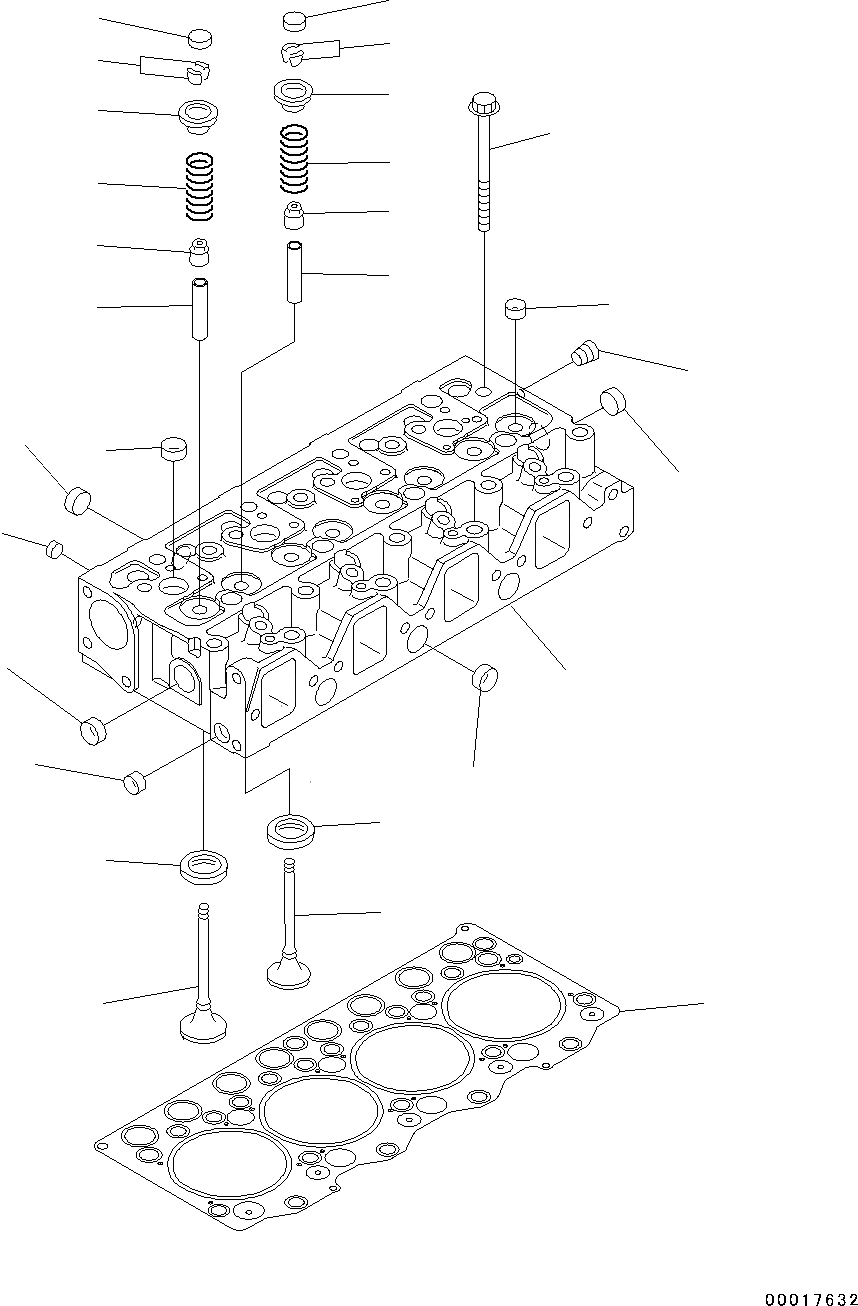 00017632