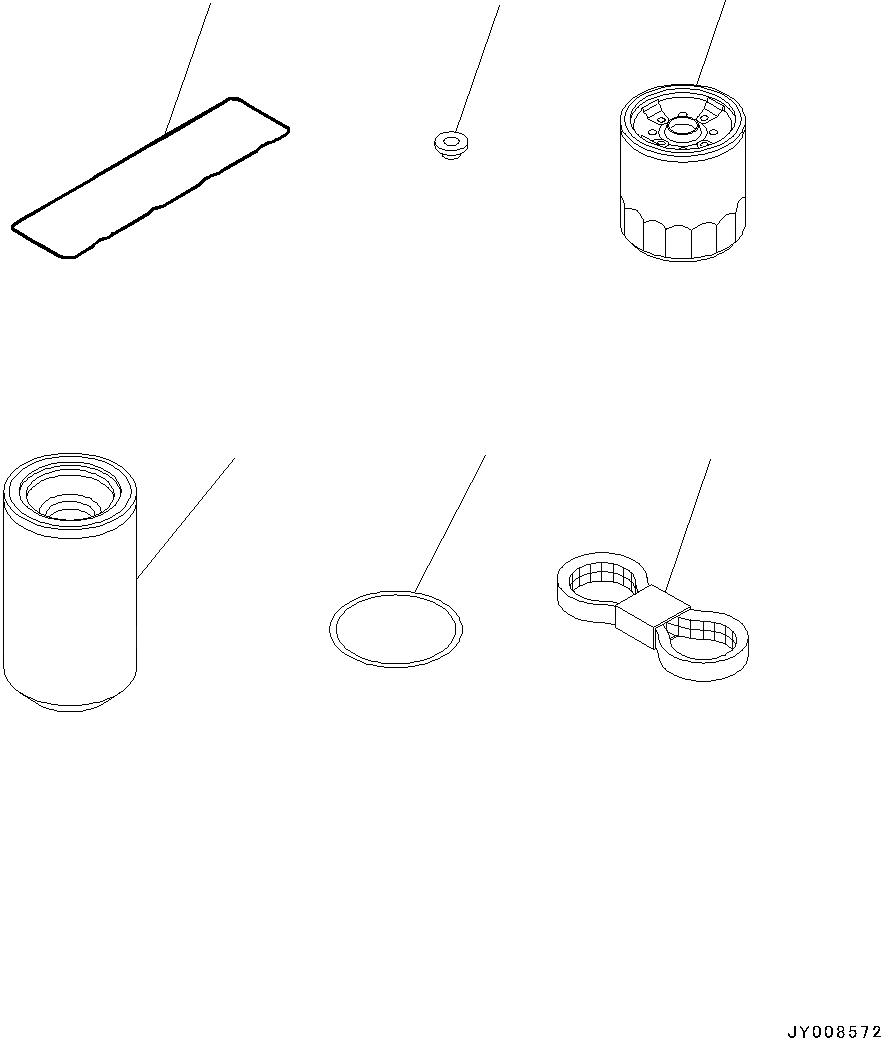 JY008572