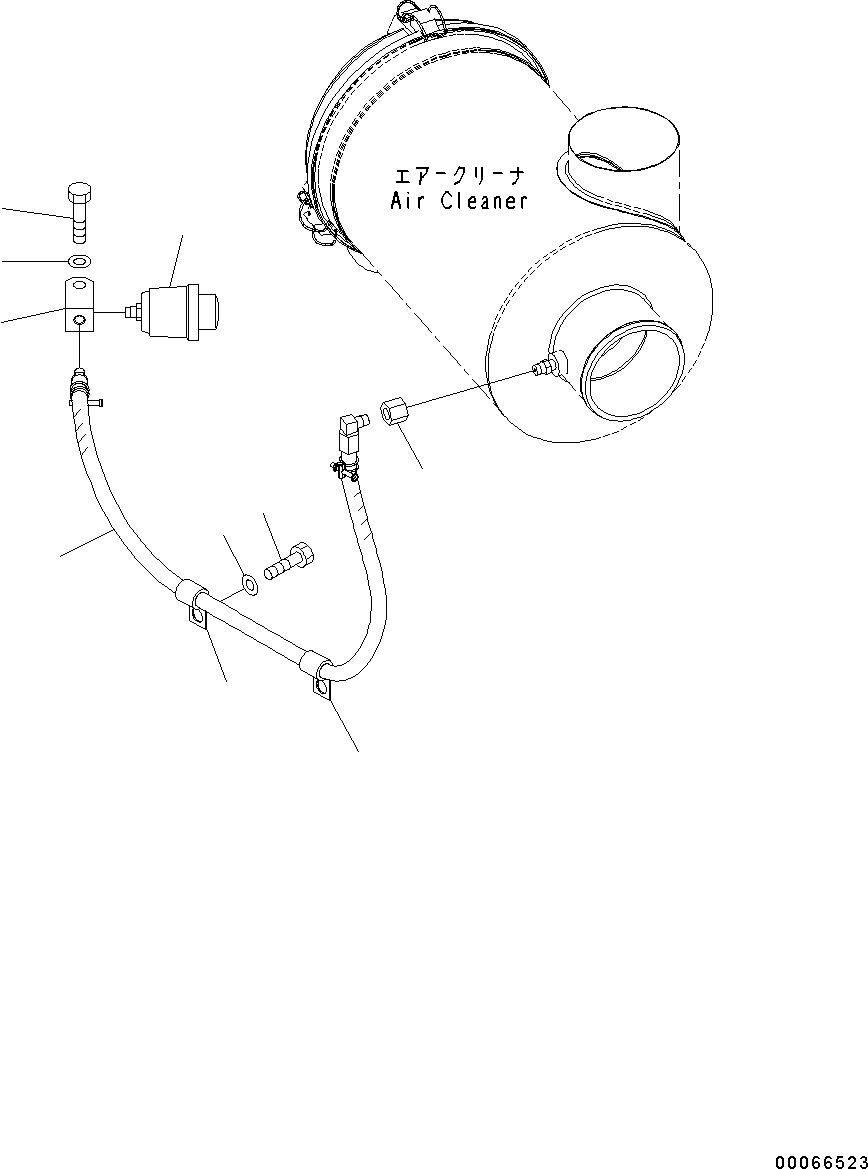 エアークリーナ
Air Cleaner

00066523