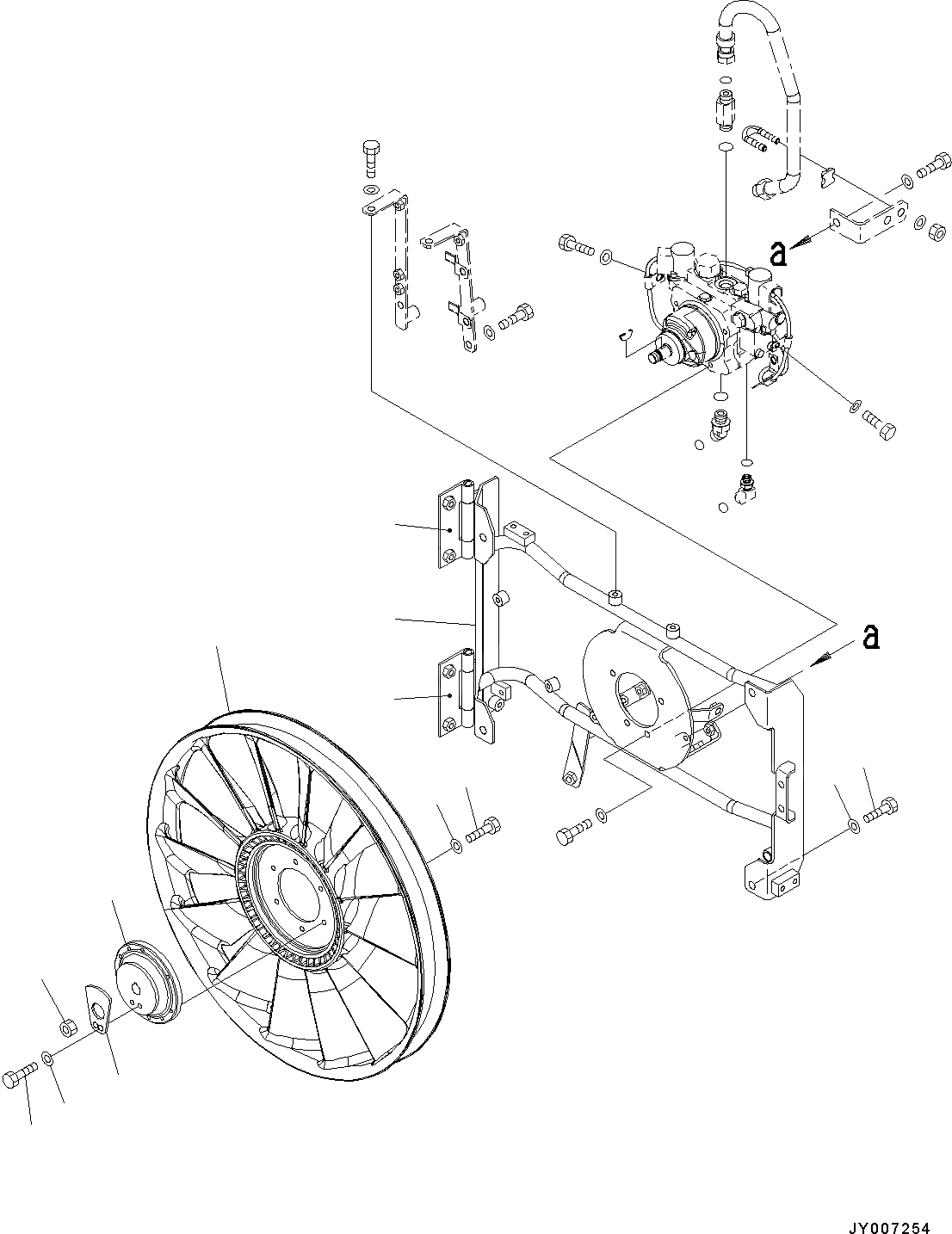 a

a

JY007254