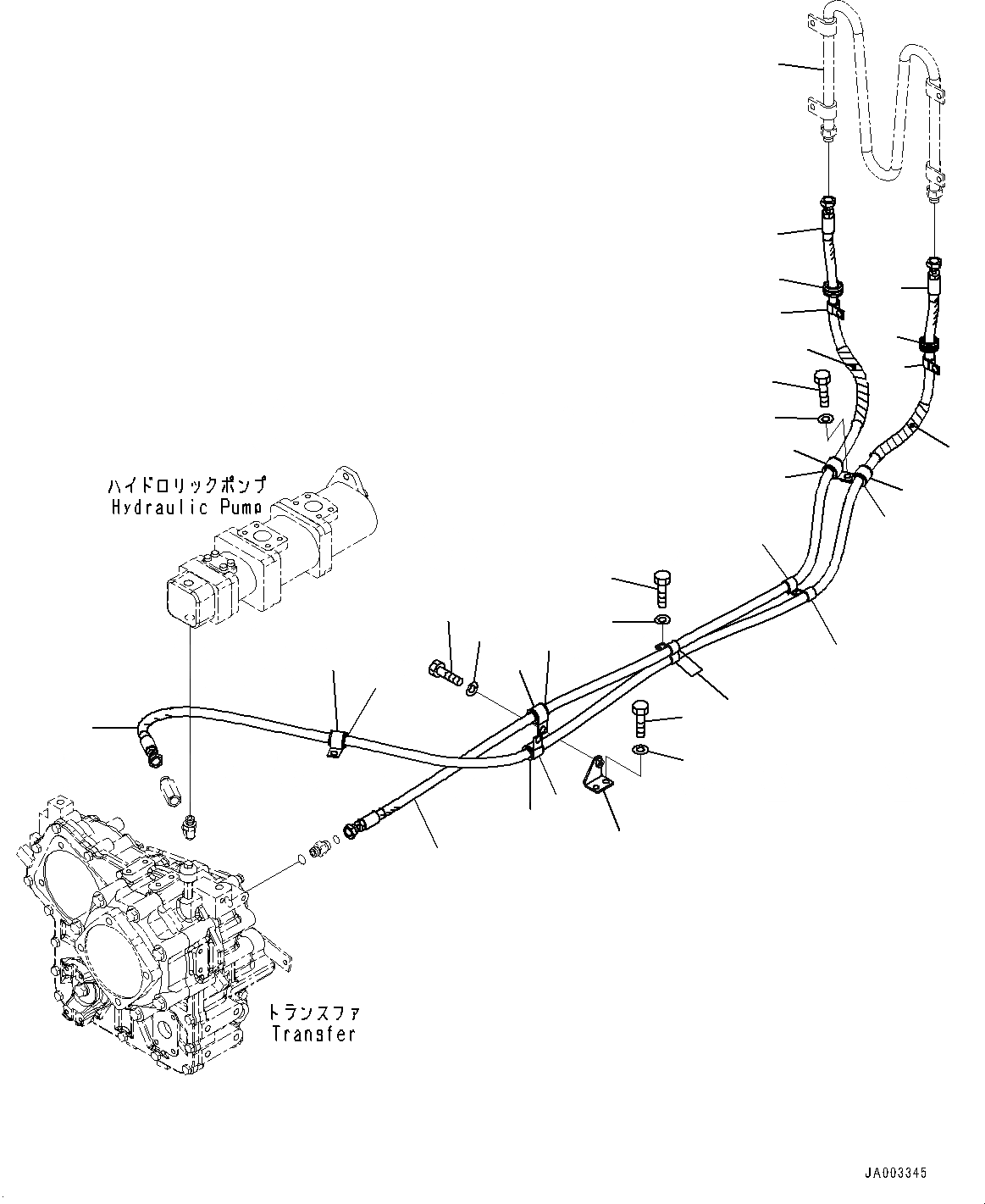 ハイドロリックポンプ
Hydraulic Pump

トランスファ
Transfer

JA003345