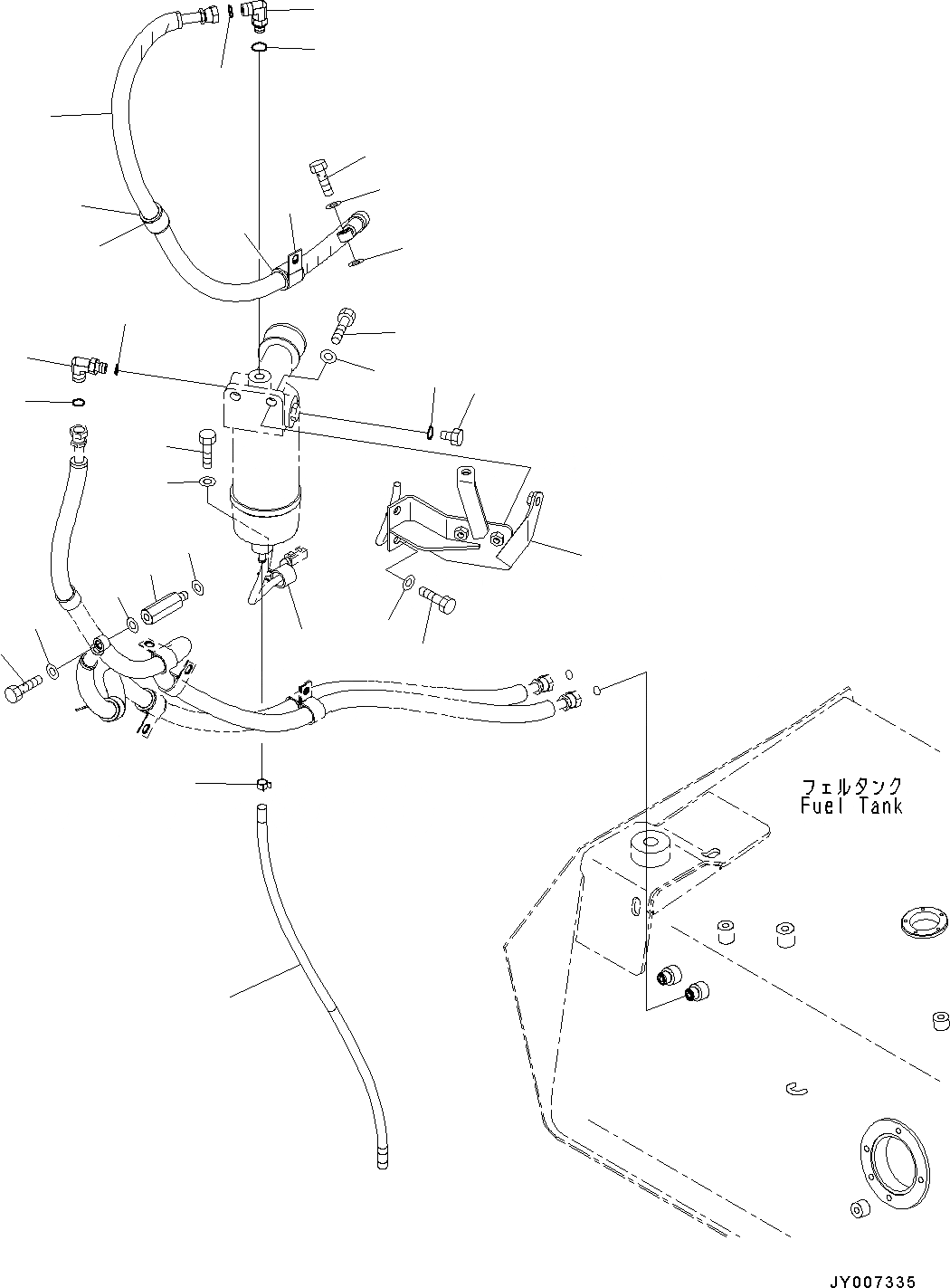 フェルタンク
Fuel Tank

JY007335