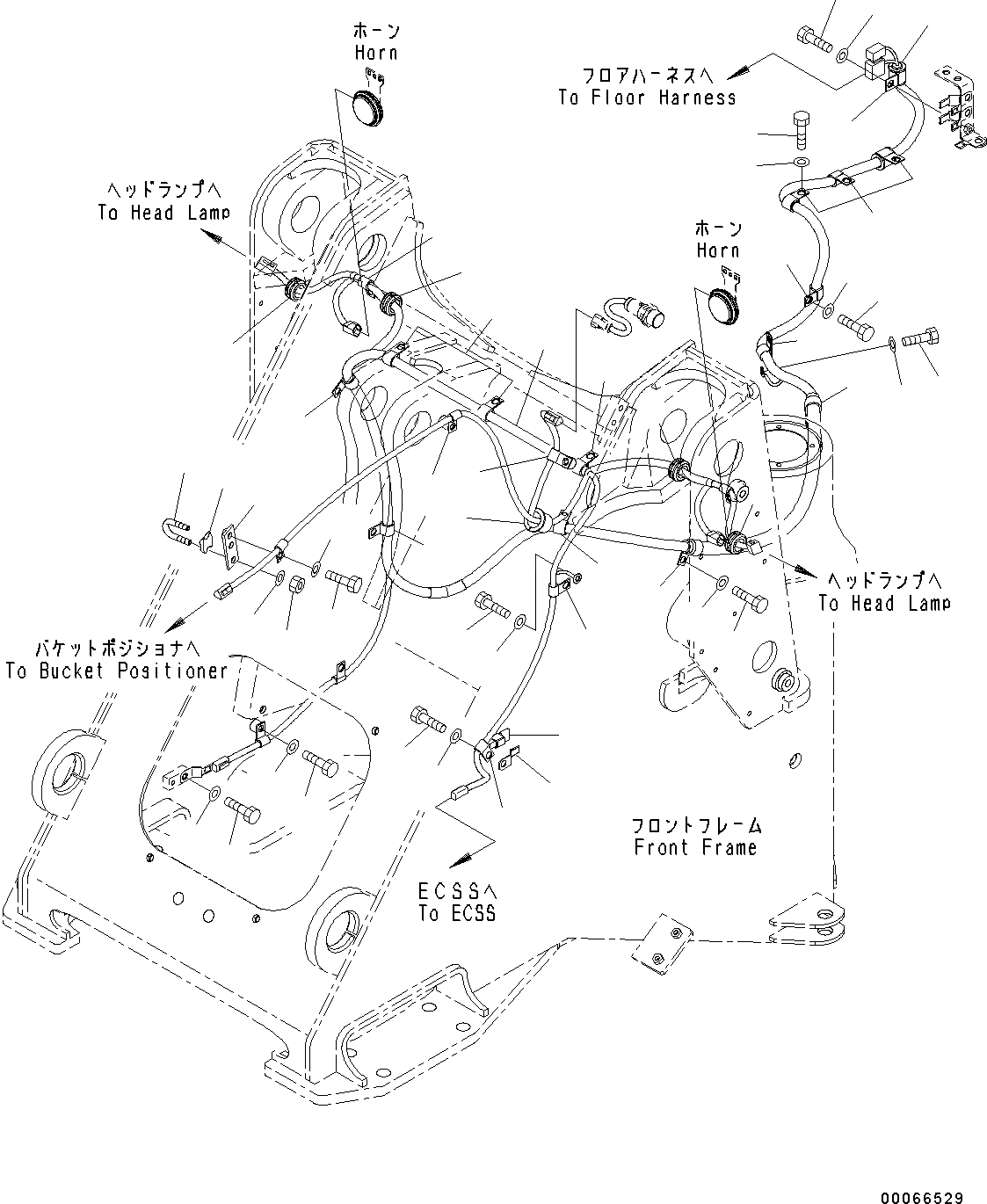 ホーン
Horn

フロアハーネスへ
To Floor Harness

ヘッドランプへ
To Head Lamp

ホーン
Horn

ヘッドランプへ
To Head Lamp

バケットポジショナへ
To Bucket Positioner

フロントフレーム
Front Frame

ECSSへ
To ECSS

00066529